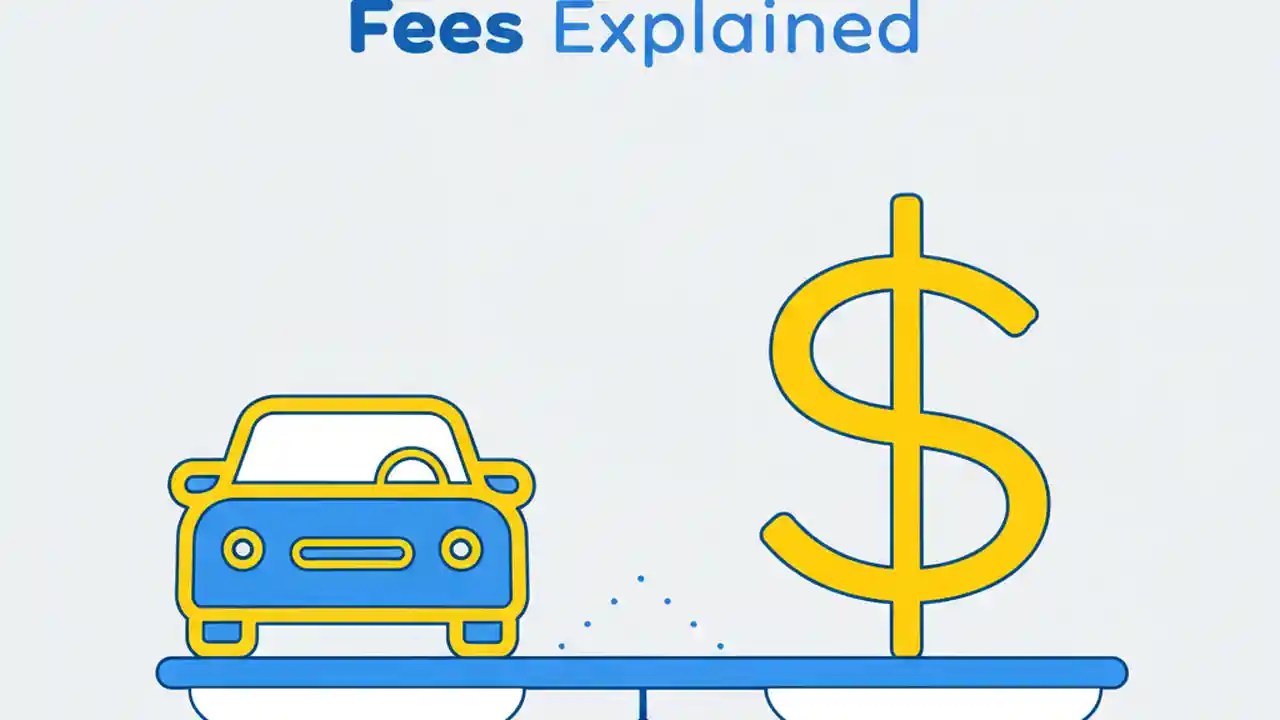 Fees Explained

$