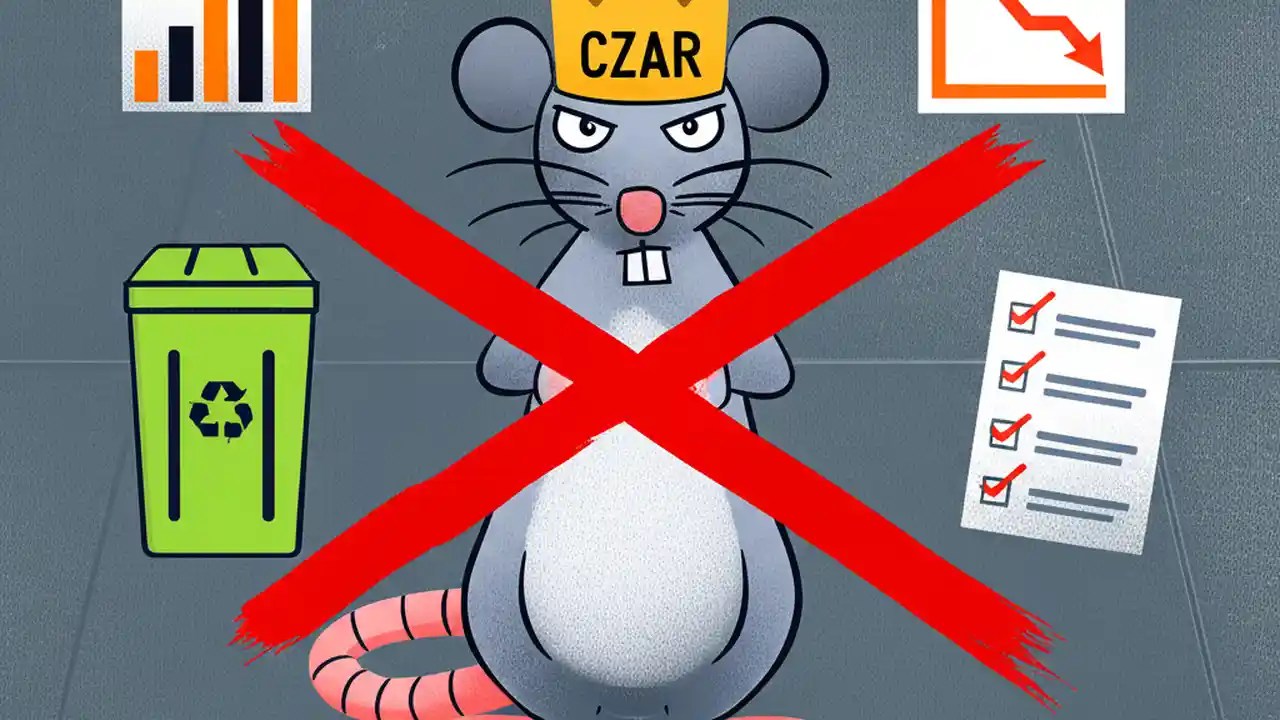 CZAR