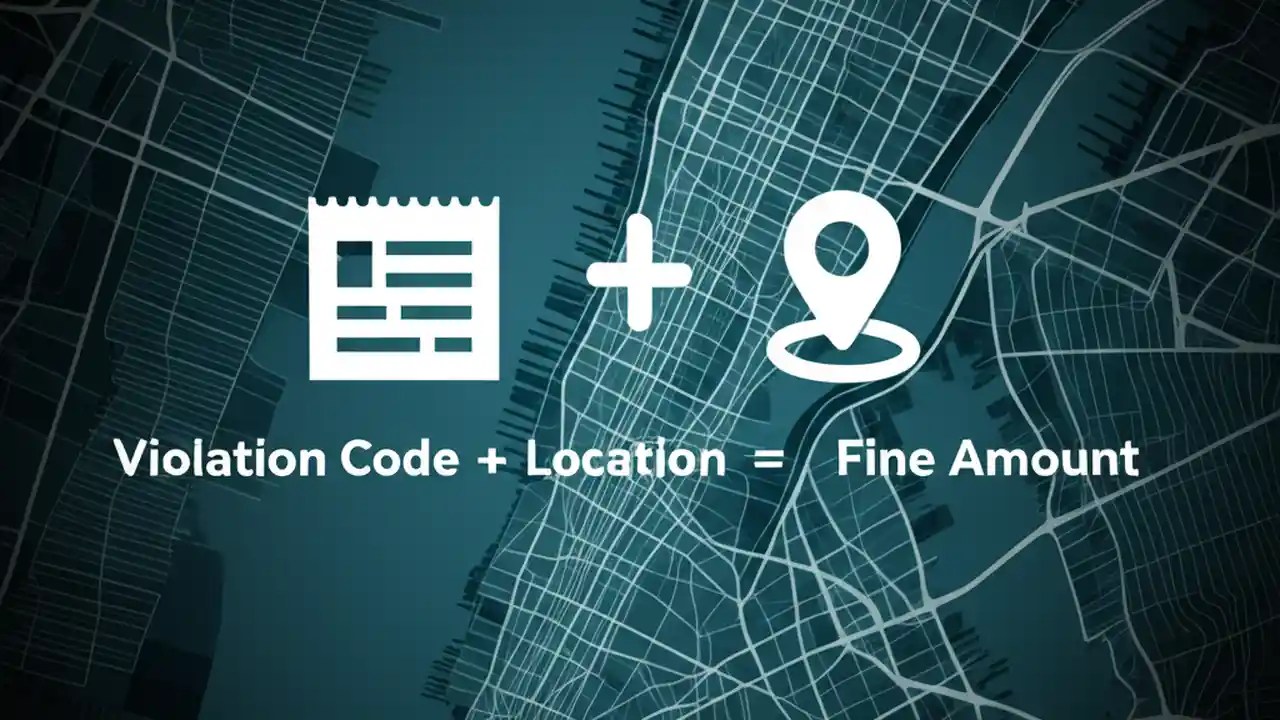 Violation Code + Location = Fine Amount