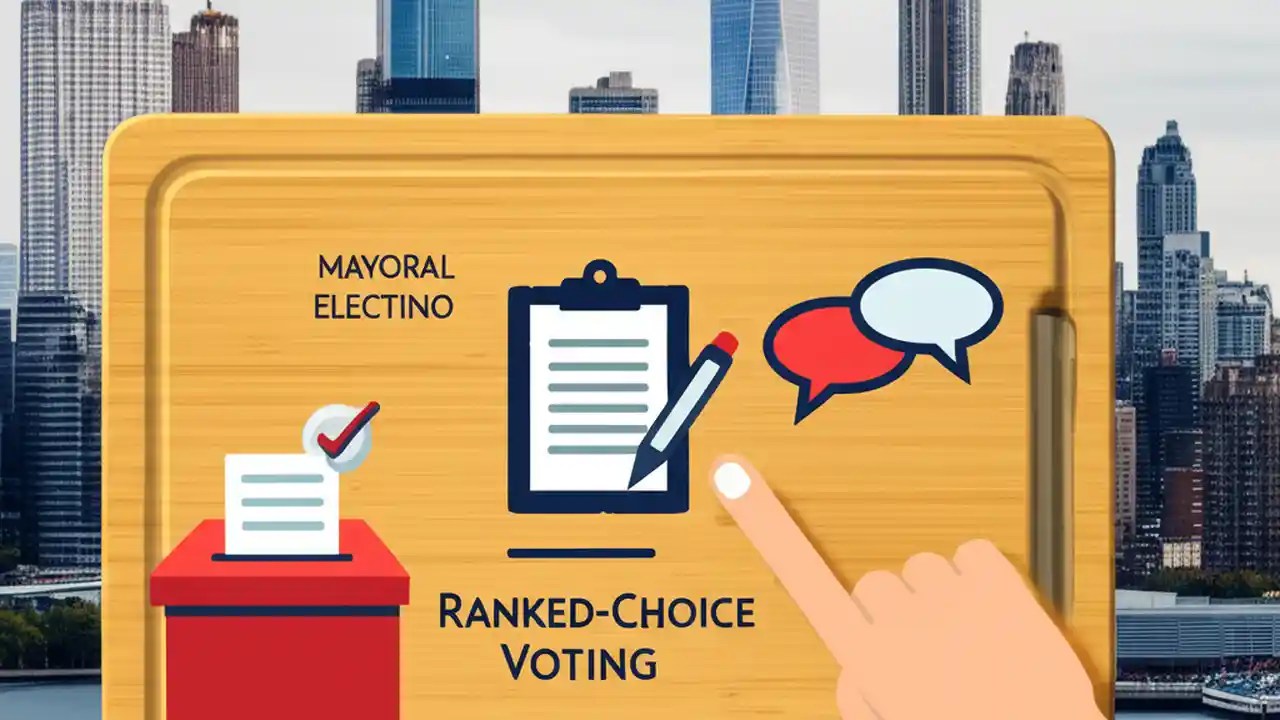 MAYORAL ELECTINO

RANKED-CHOICE VOTING