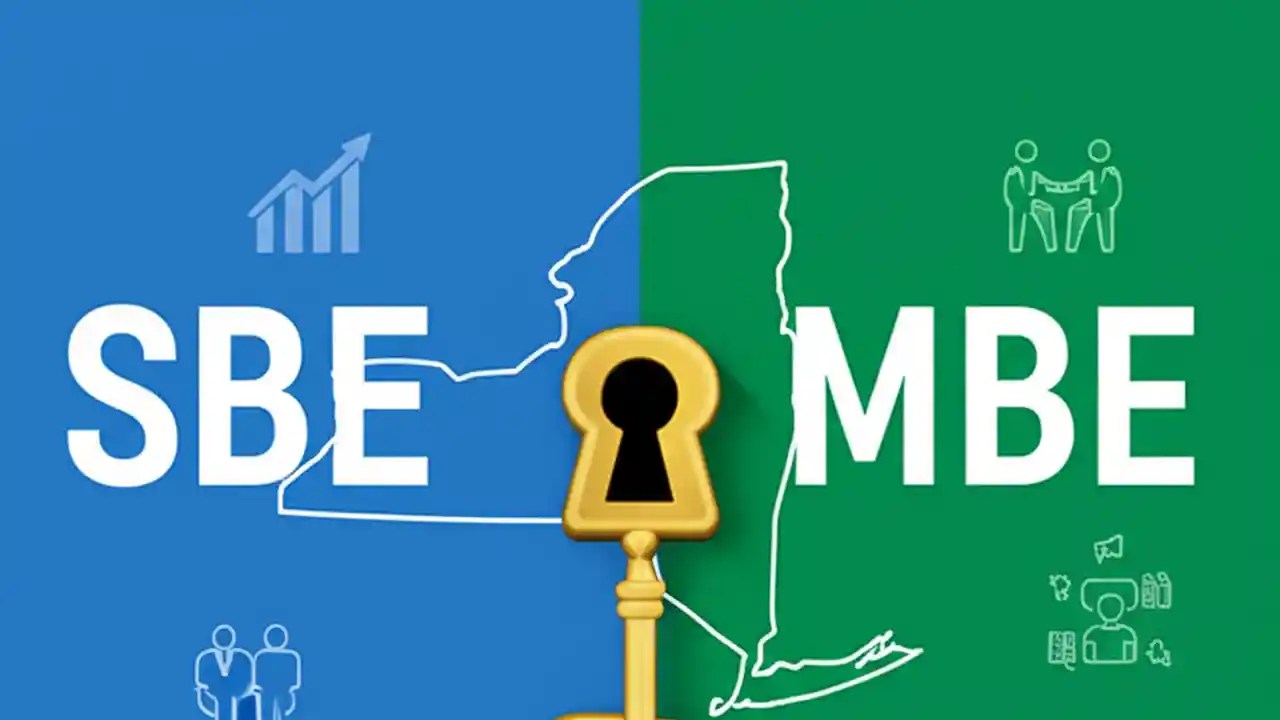 SBE

MBE