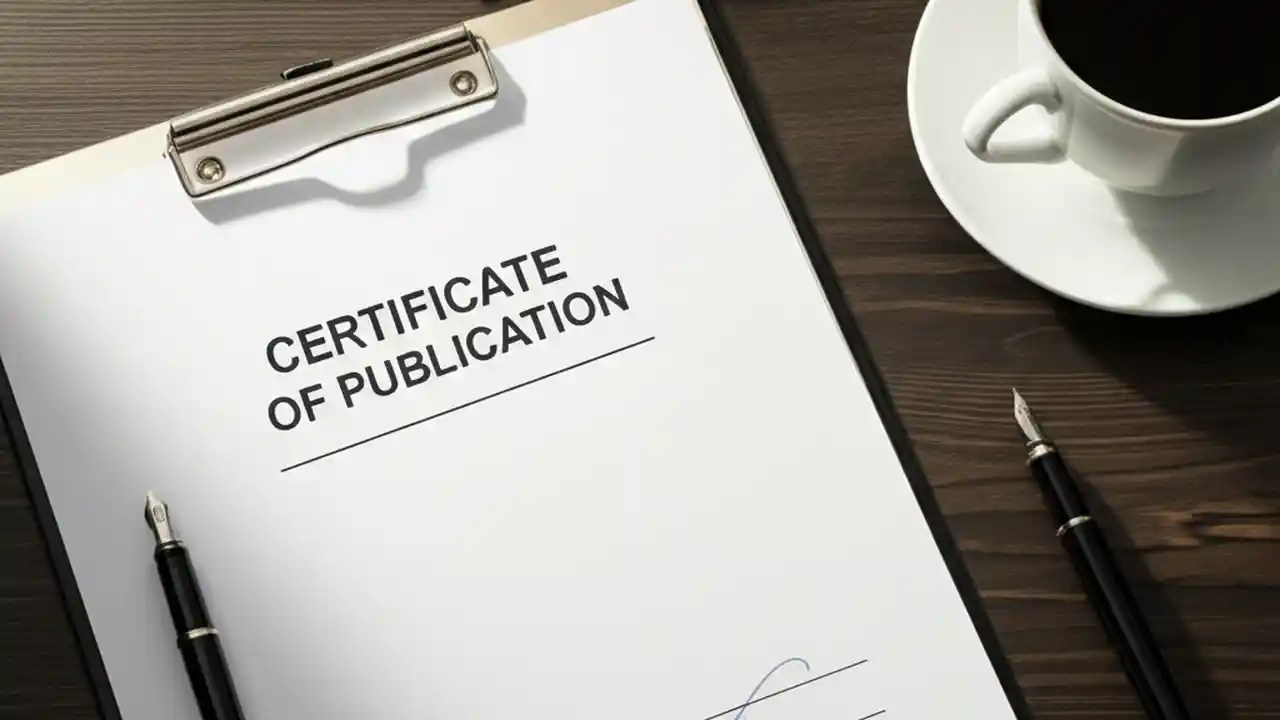 CERTIFICATE
OF PUBLICATION