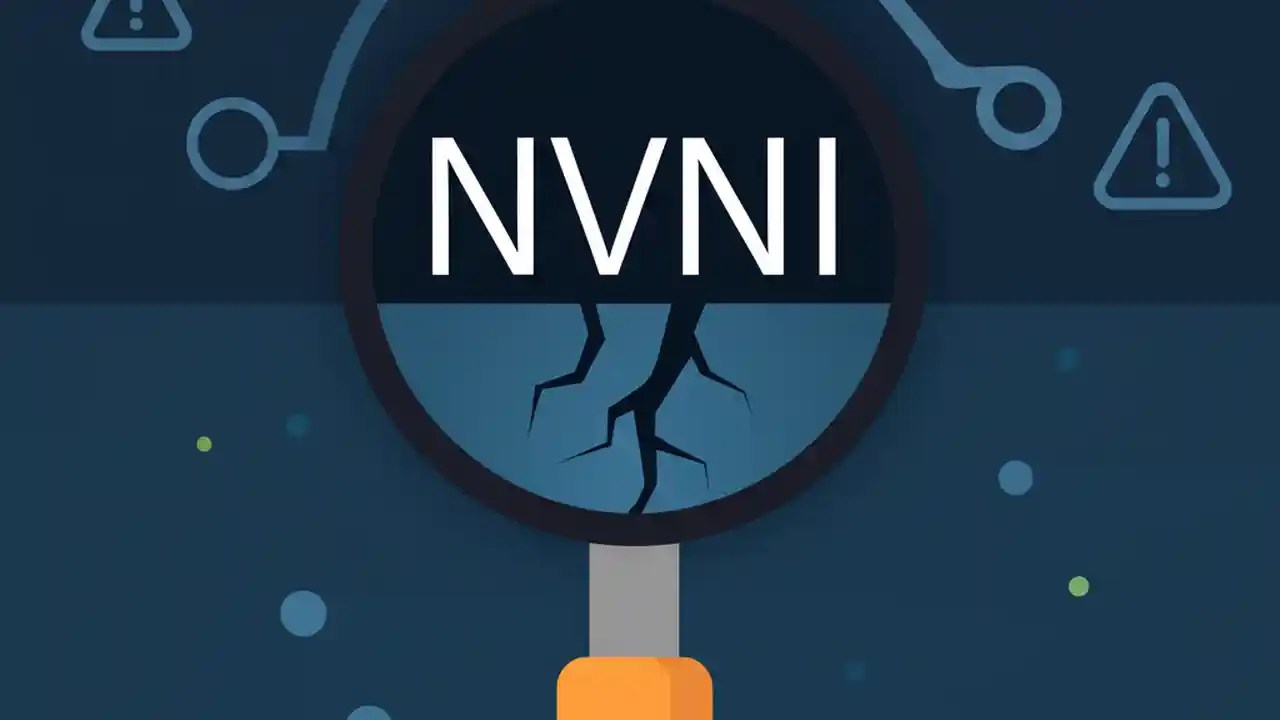 NVNI