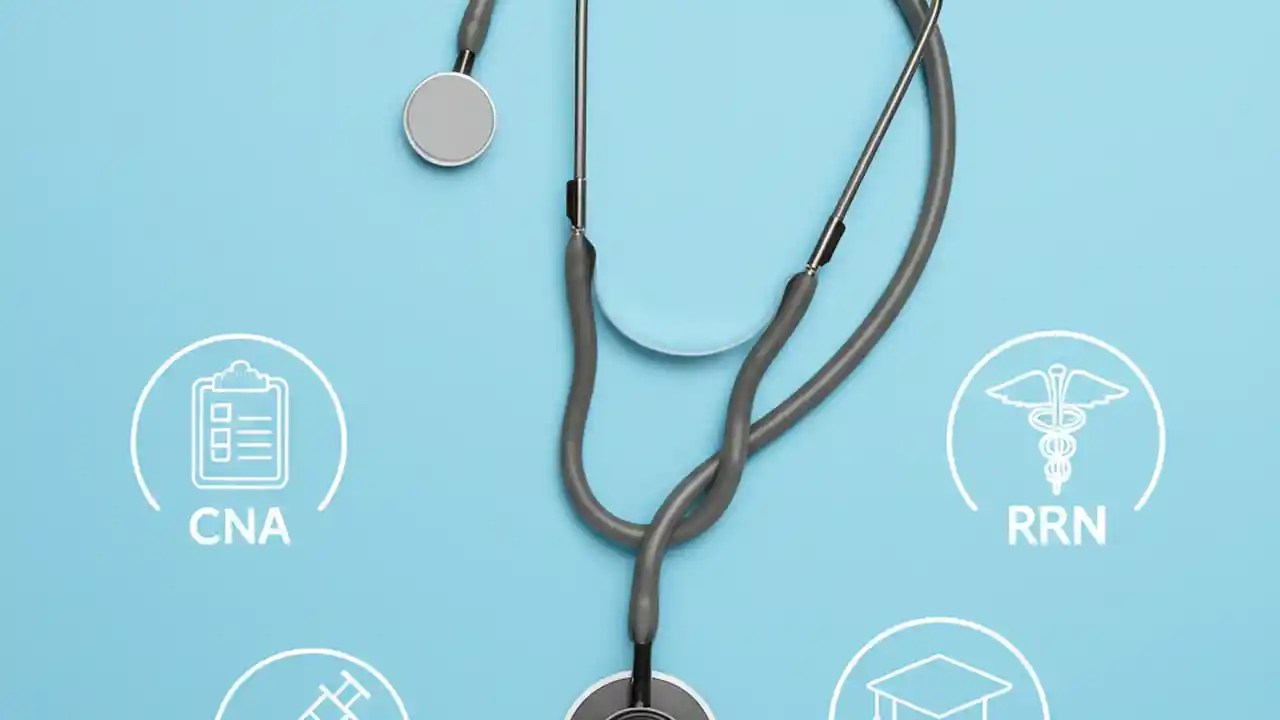 CNA

RRN