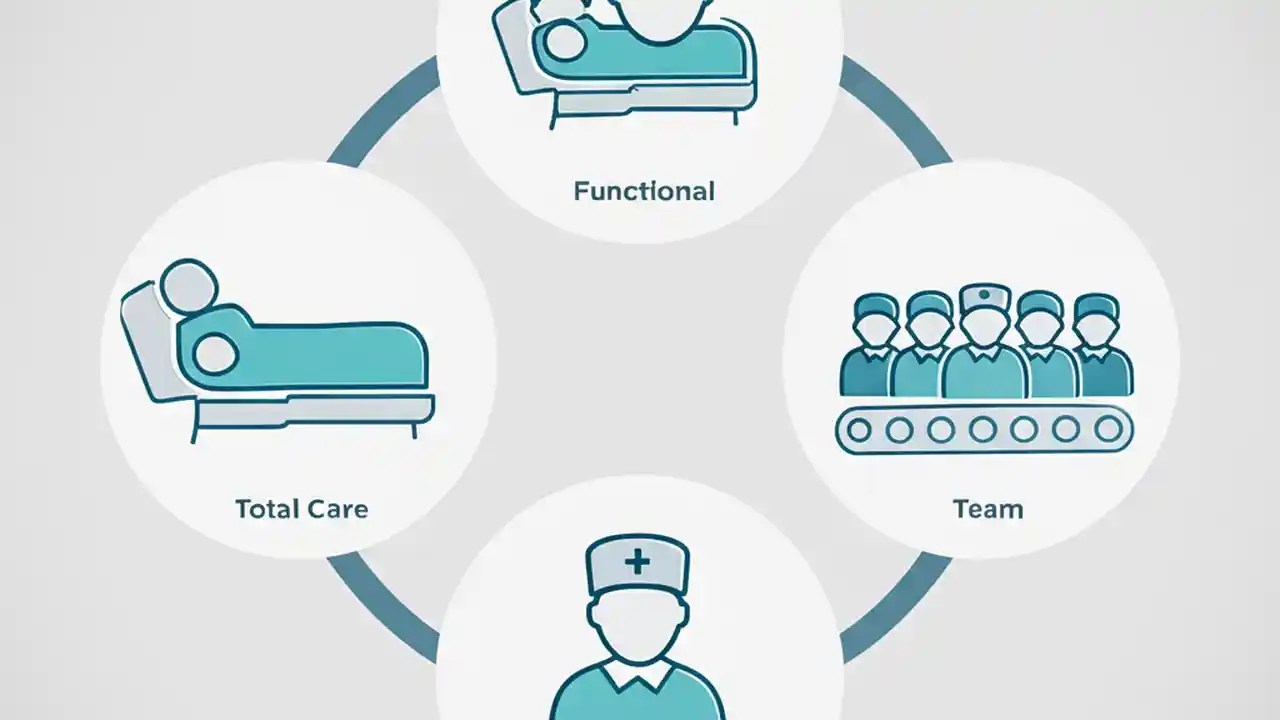 Functional

Total Care

Team