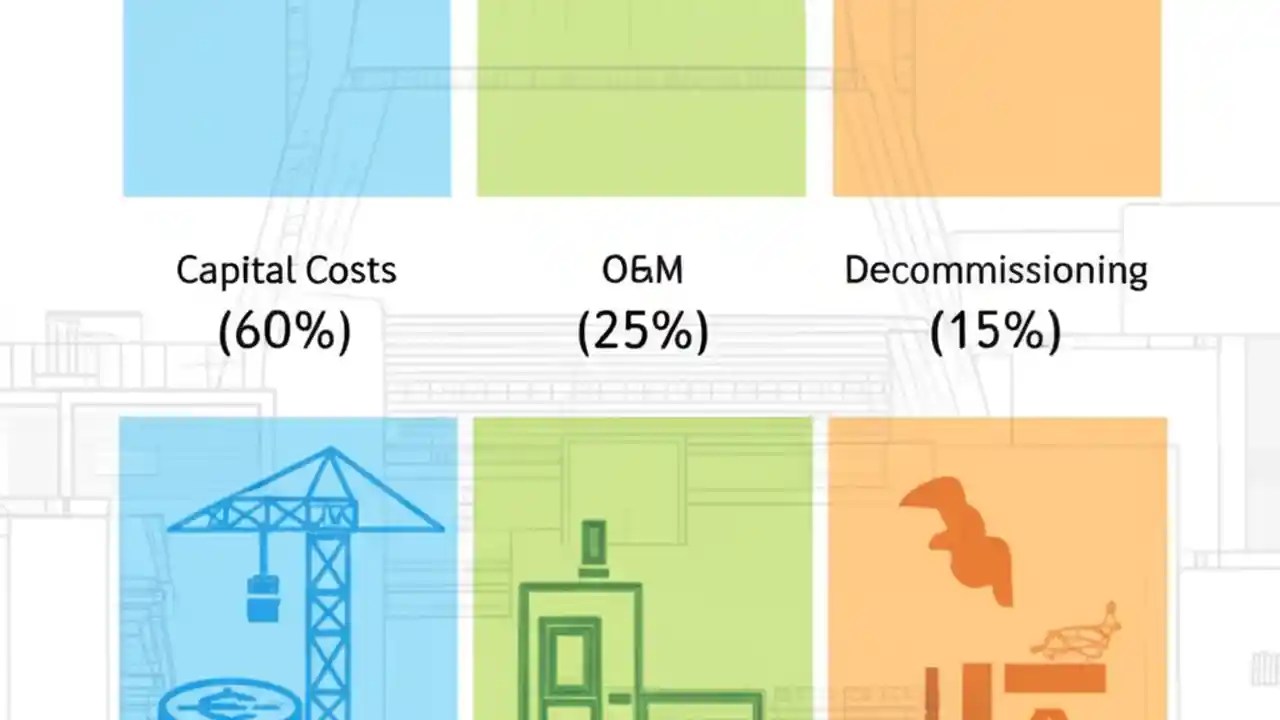 Capital Costs
(60%)

O&M
(25%)

Decommissioning
(15%)