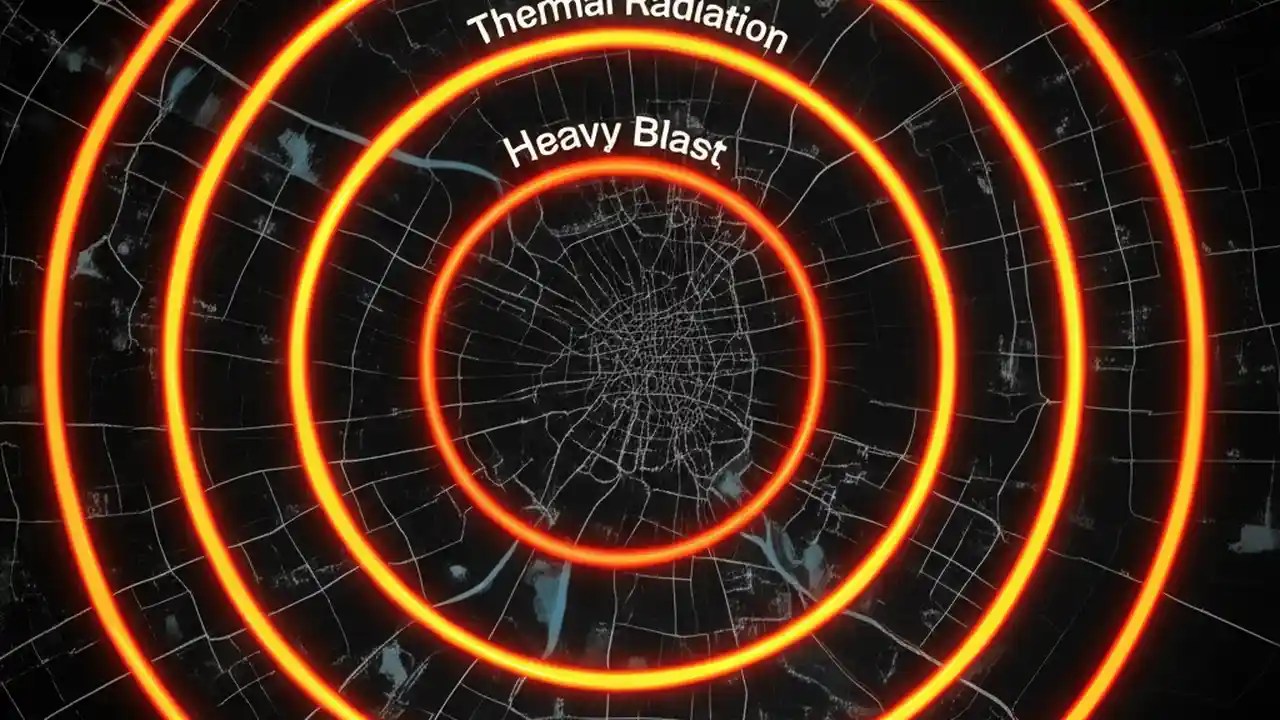 Thermal Radiation

Heavy Blast