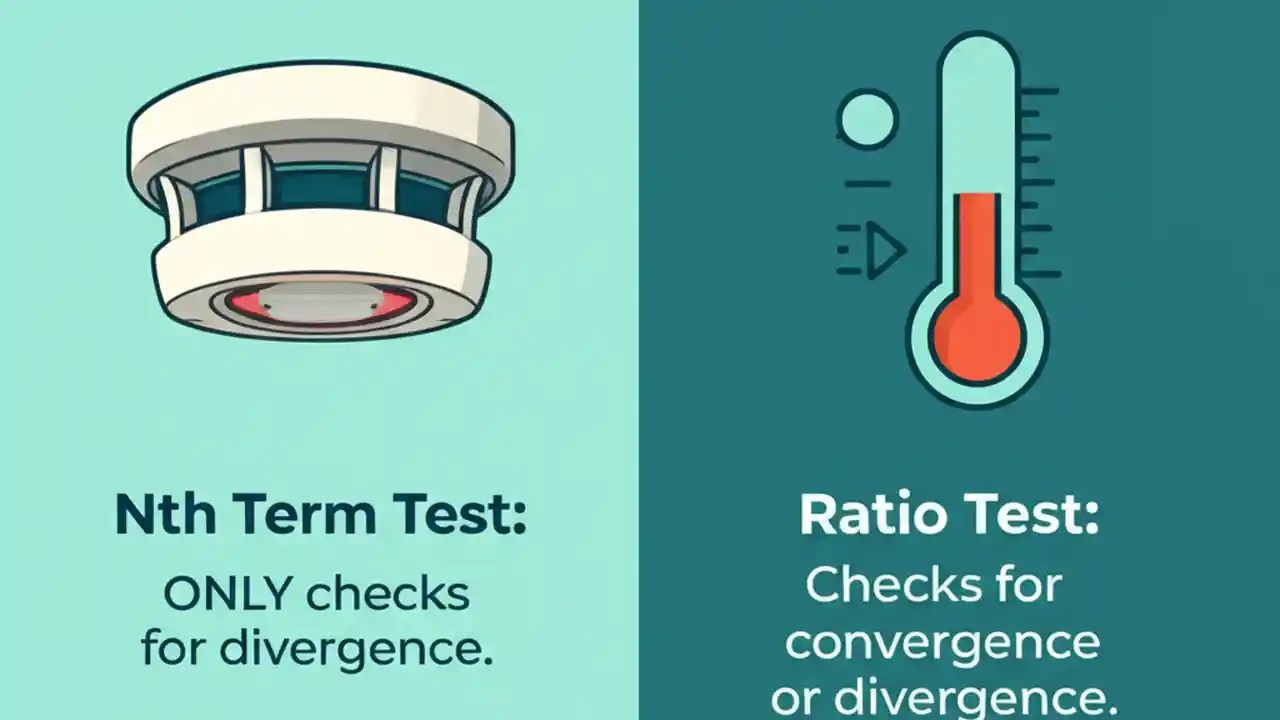 Nth Term Test:

ONLY checks for divergence.

Ratio Test:

Checks for convergence or divergence.