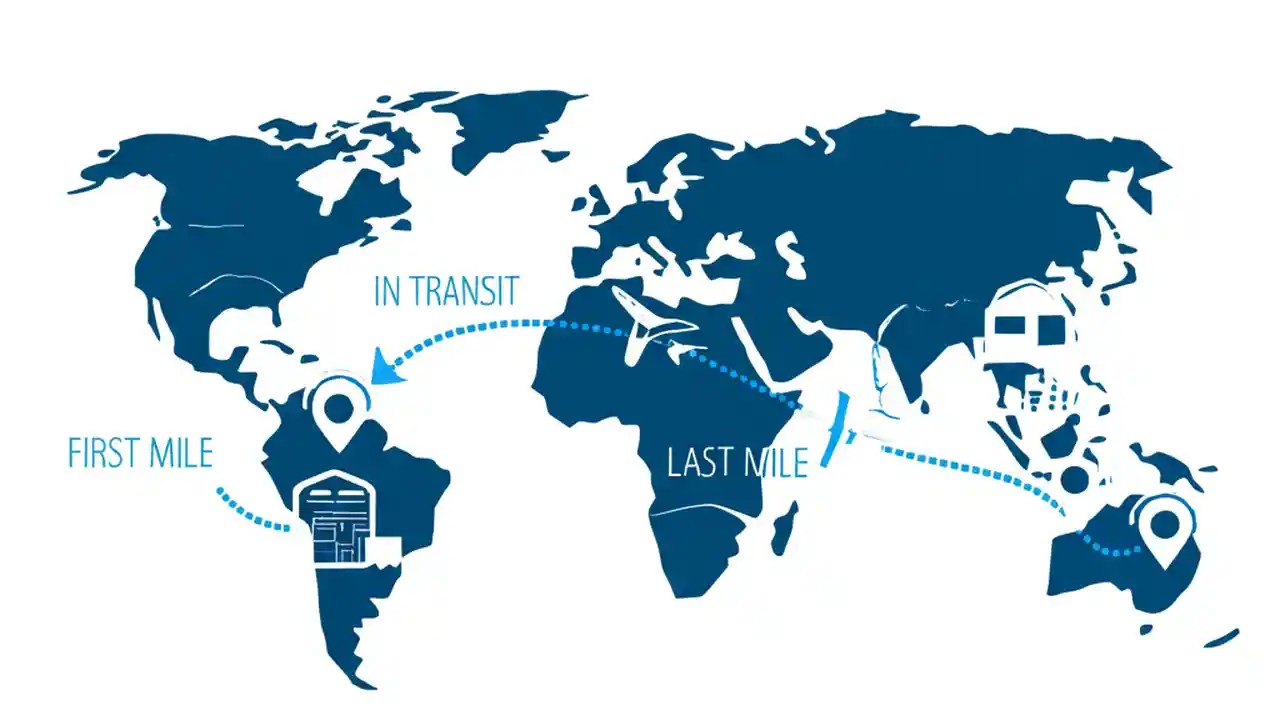 IN TRANSIT

FIRST MILE

LAST MILE