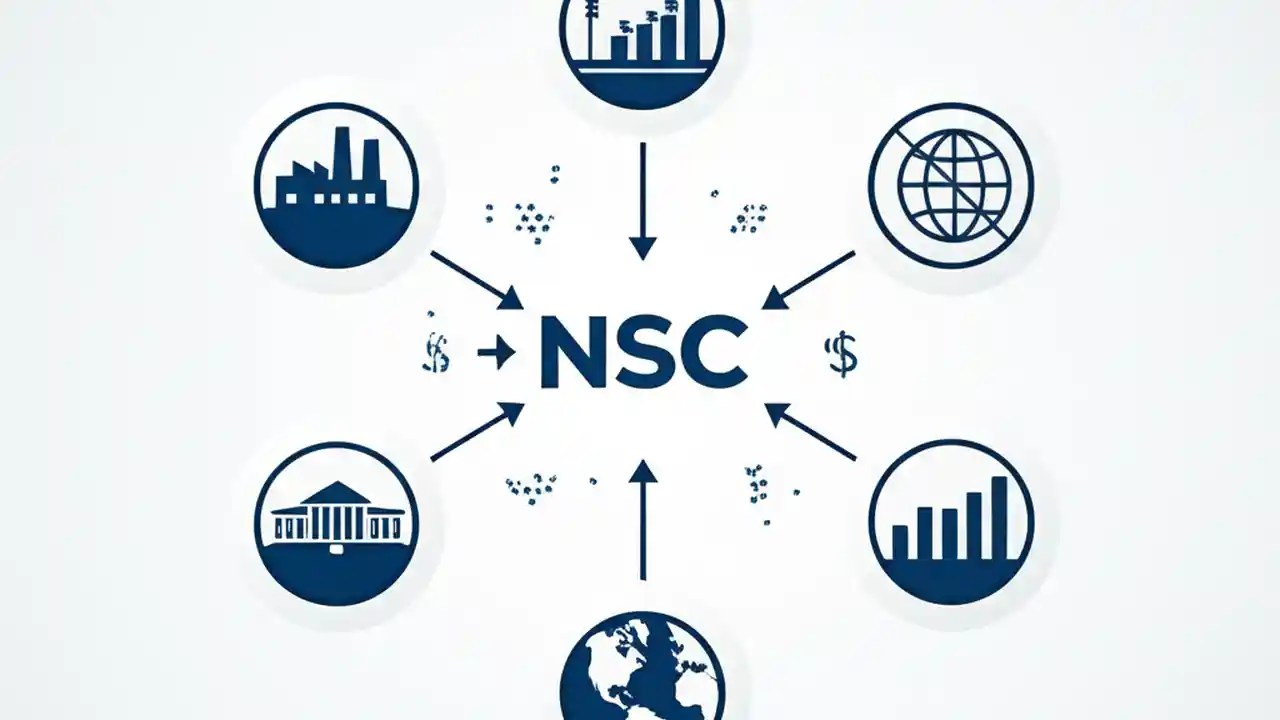 $ NSC $