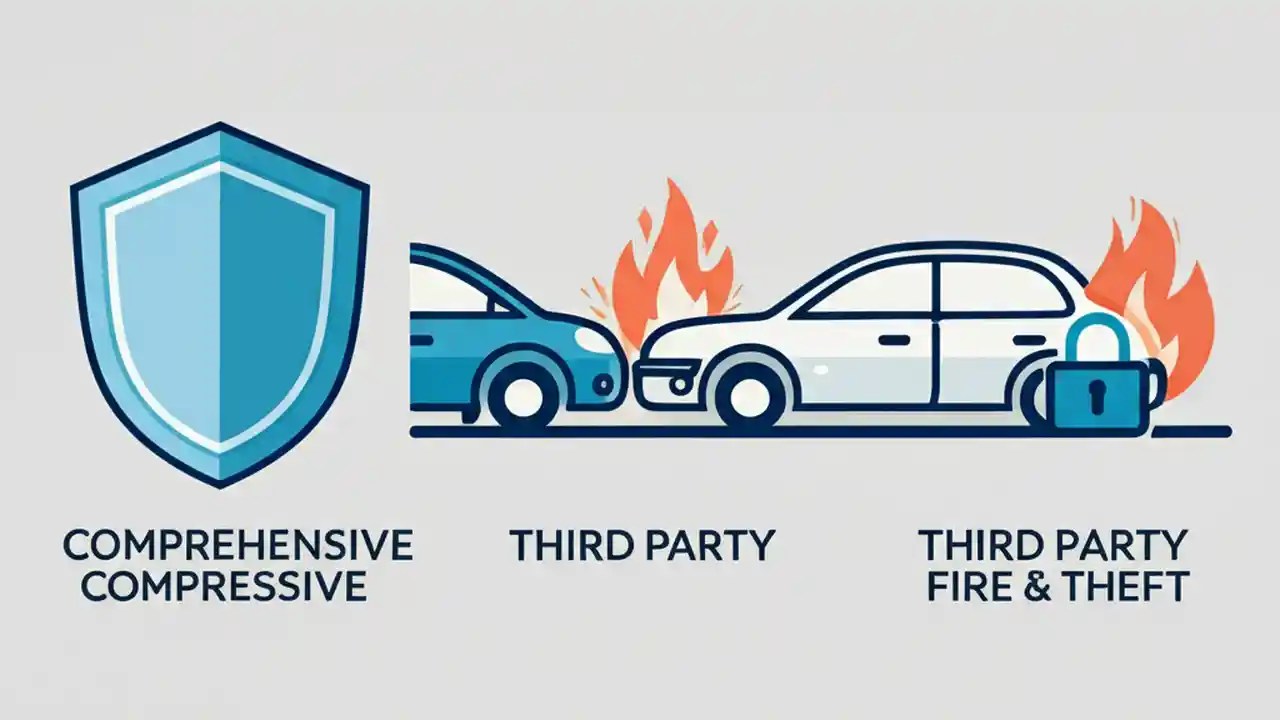 COMPREHENSIVE
COMPRESSIVE

THIRD PARTY

THIRD PARTY
FIRE & THEFT