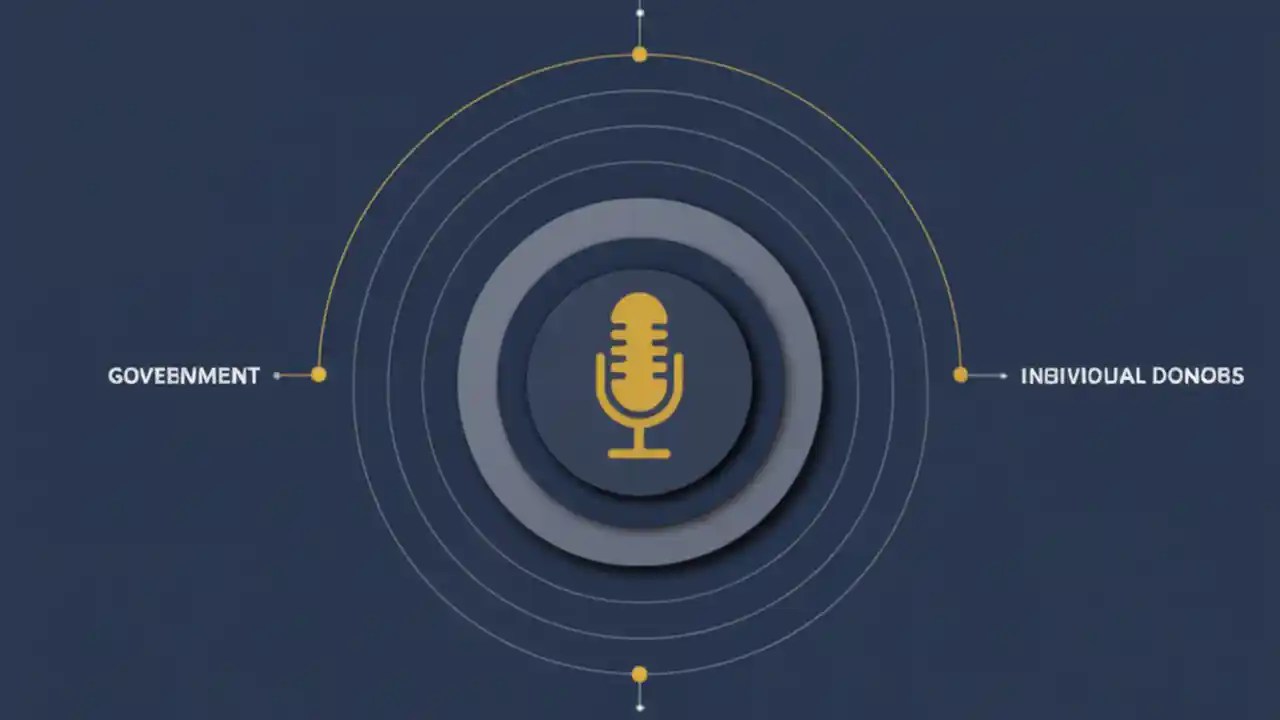 GOVEENMENT

INBIVIOUAL DONOBS