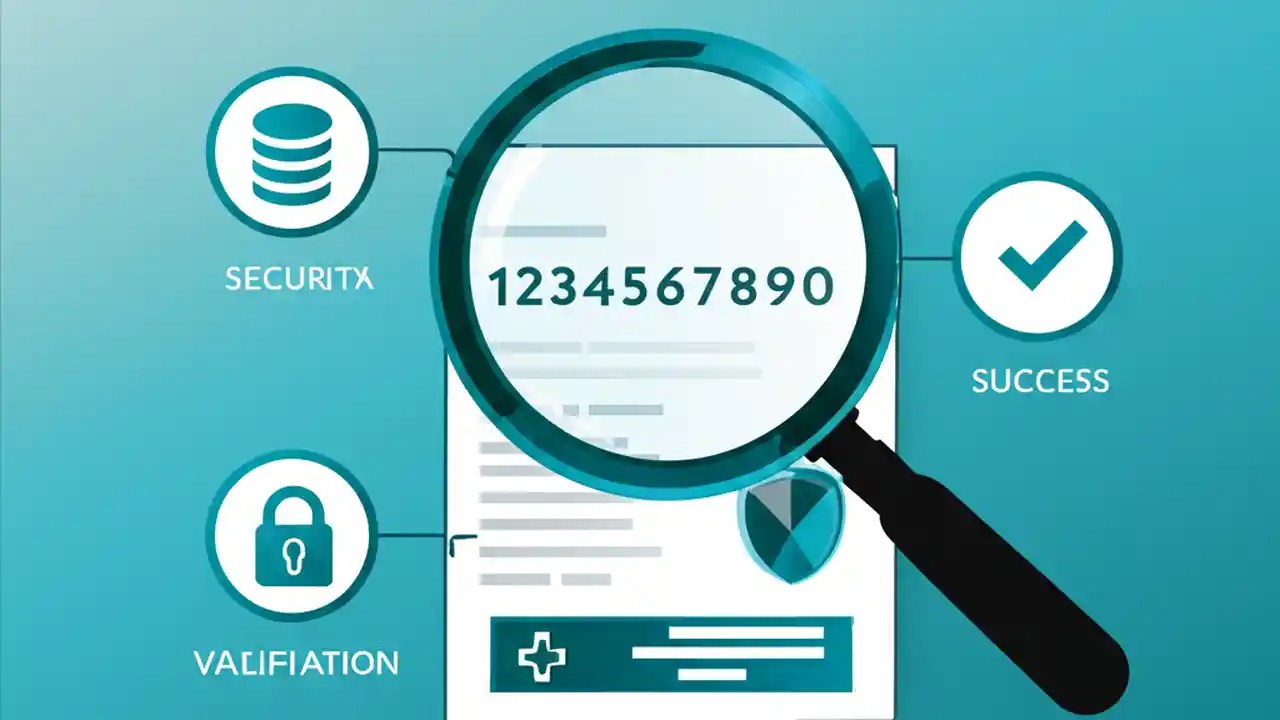 SECURITX

1234567890

SUCCESS

VALIFIATION