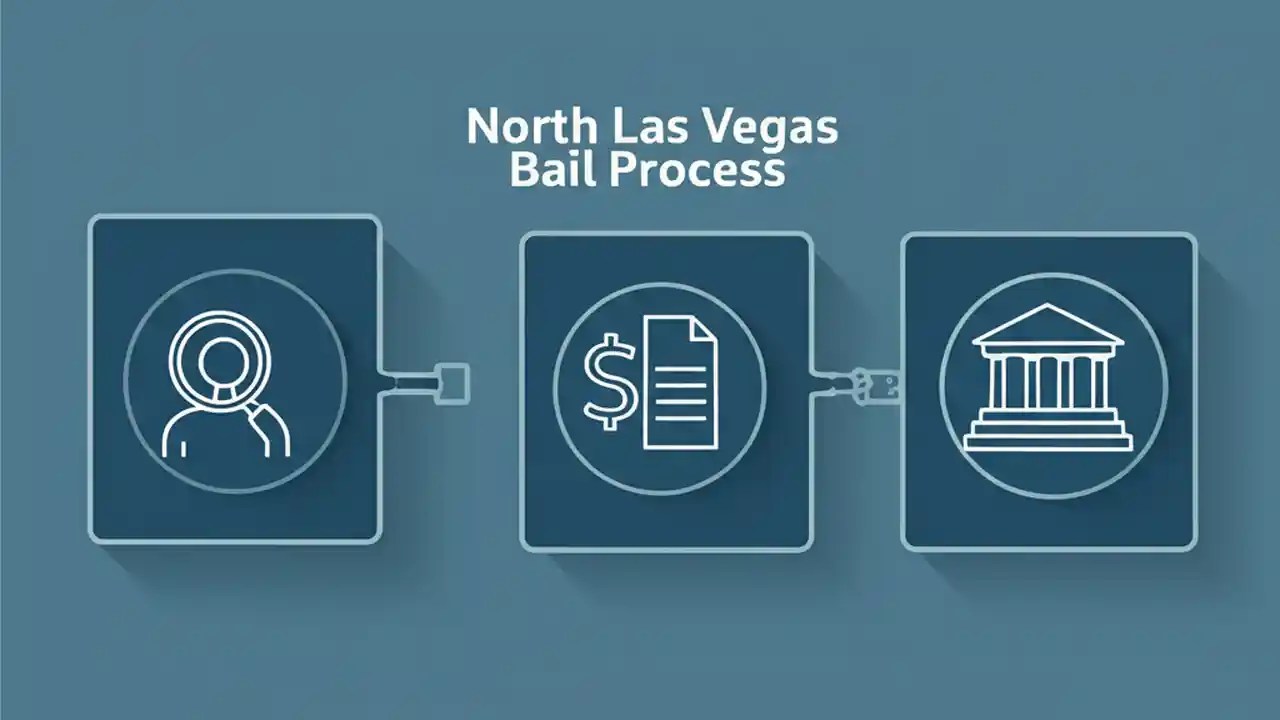 North Las Vegas
Bail Process

$