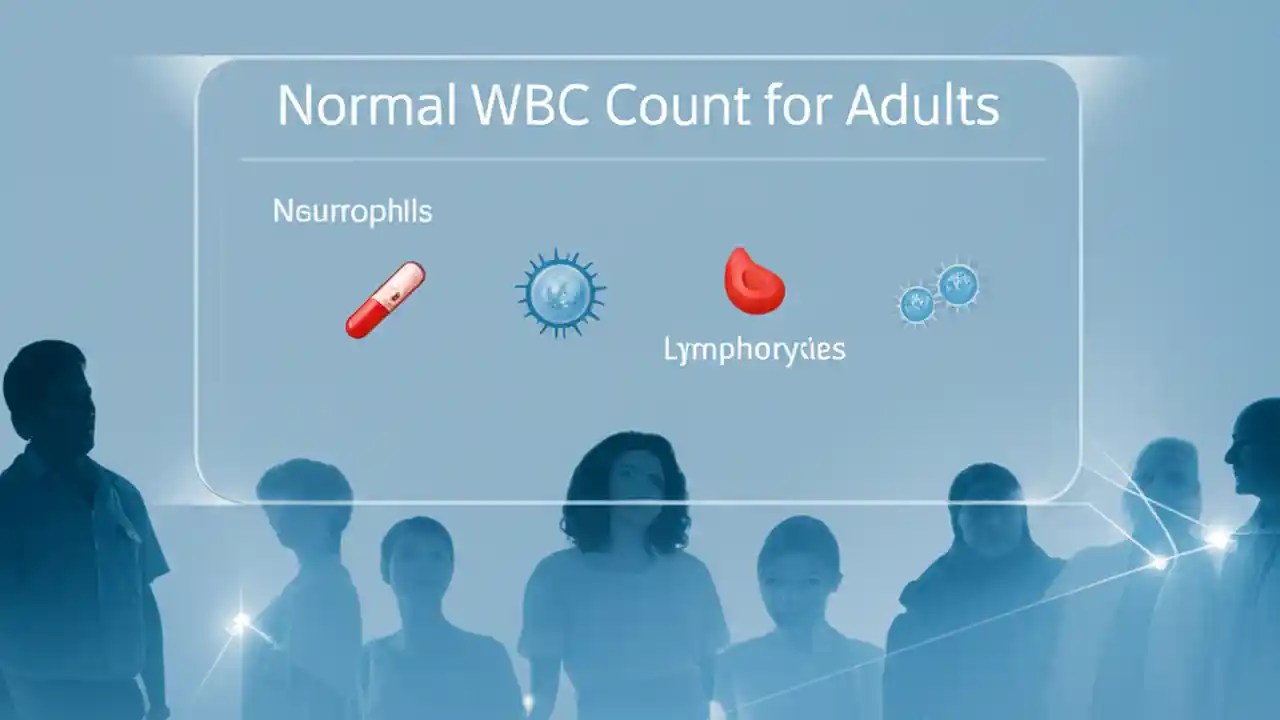 Normal WBC Count for Adults

Neurrophils

Lymphorytes