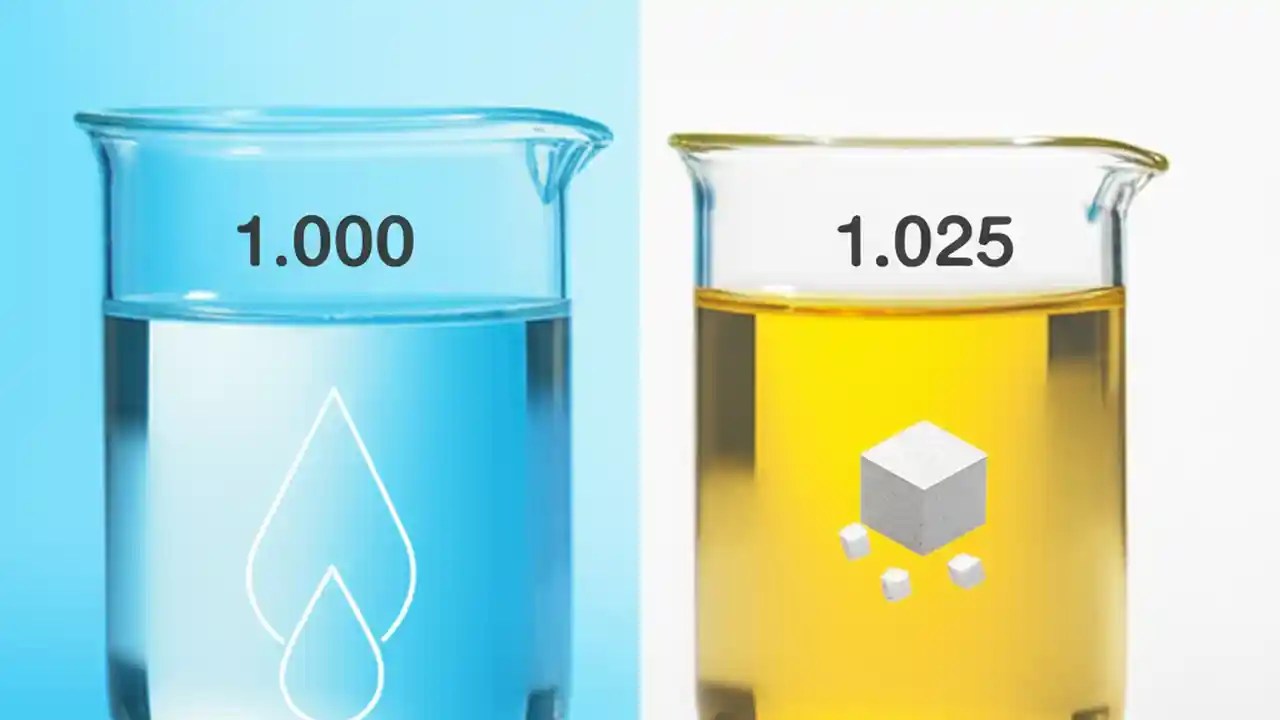 1.000

1.025