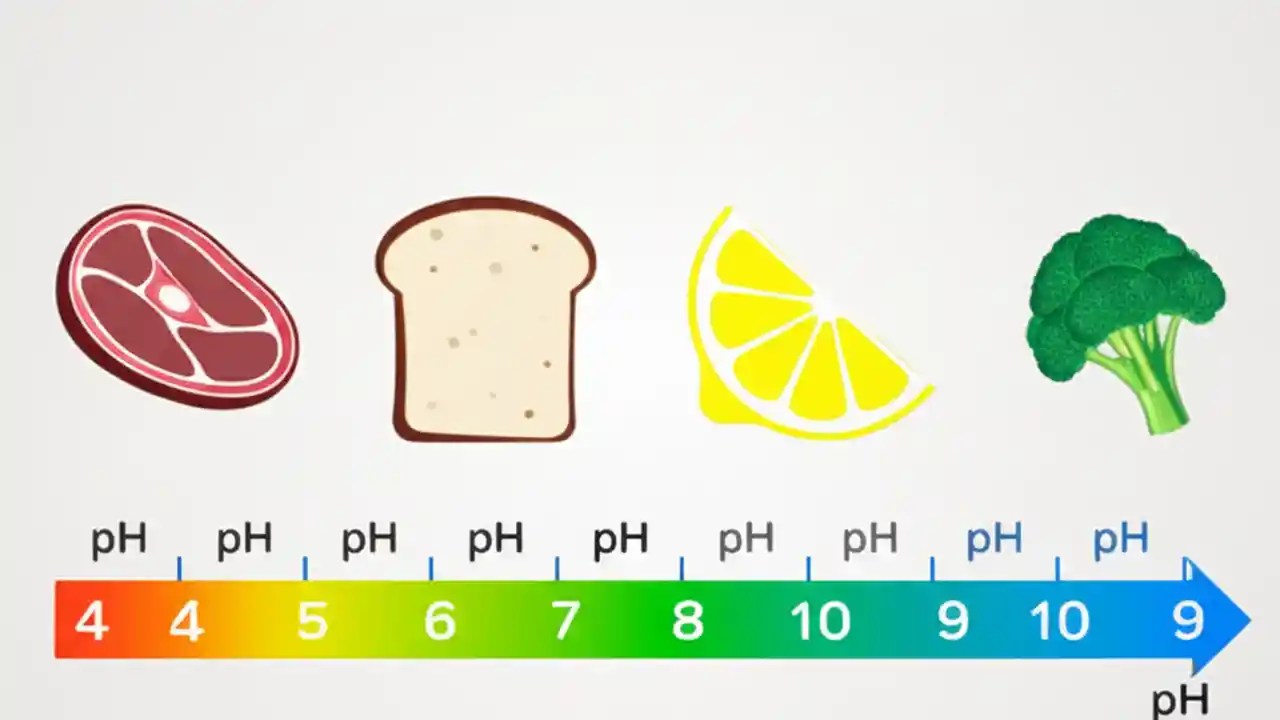 pH pH pH pH pH pH pH pH pH

4 4 5 6 7 8 10 9 10 9

pH