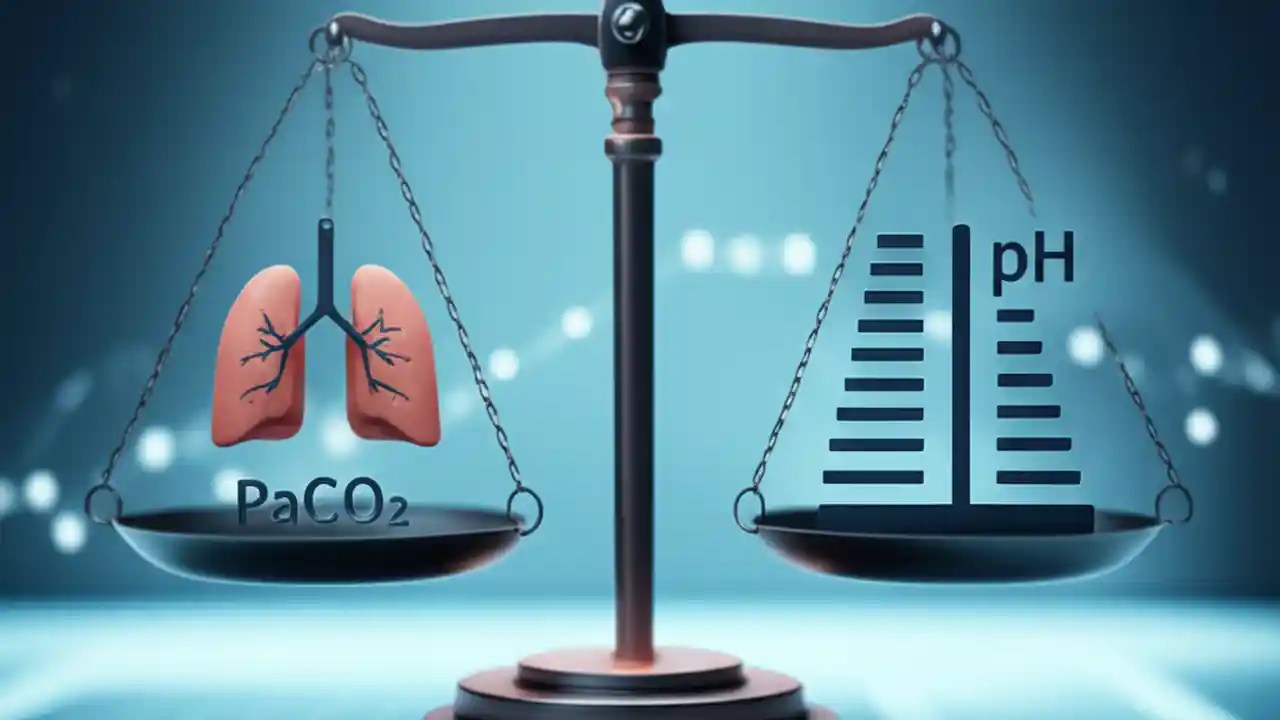 $PaCO_2$

pH