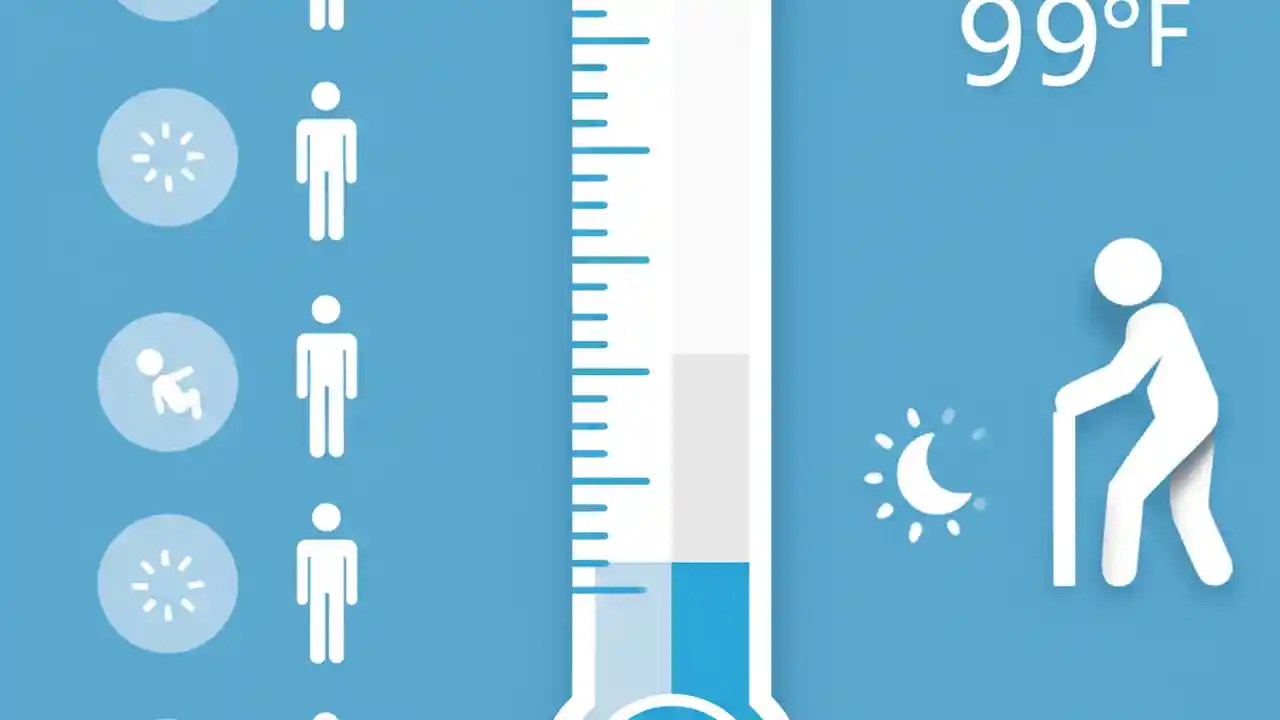 99°F