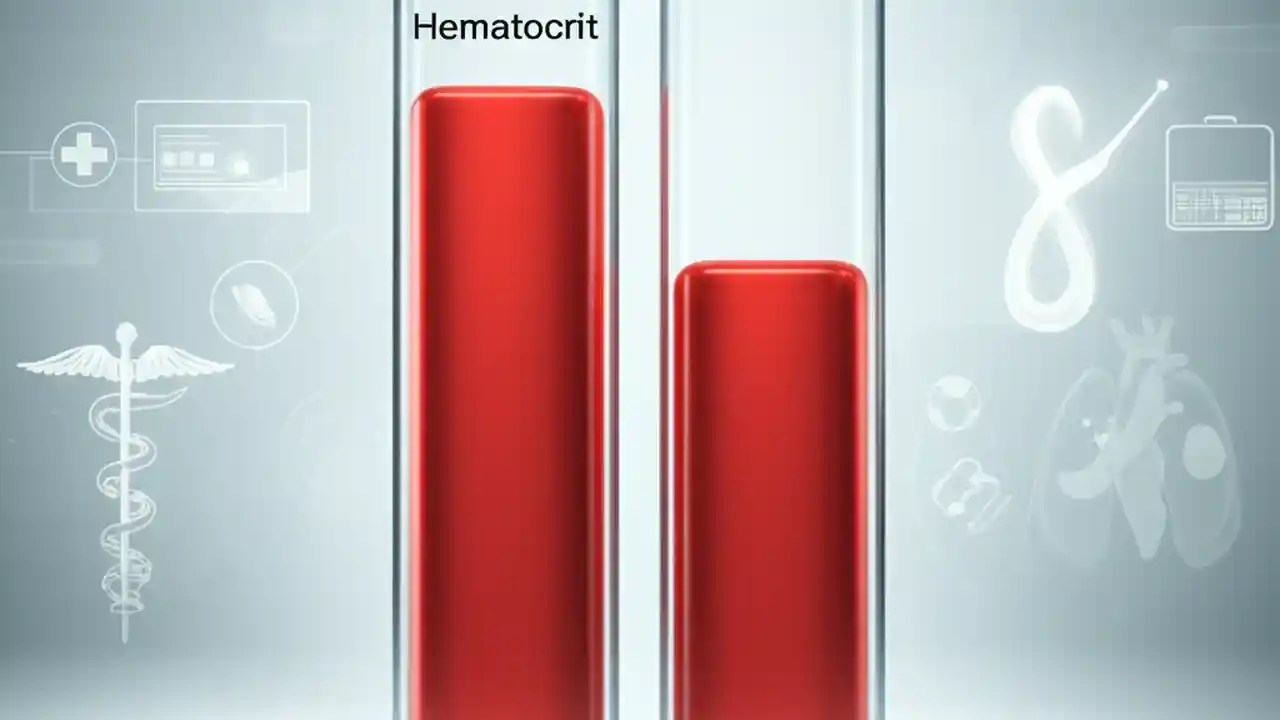 Hematocrit