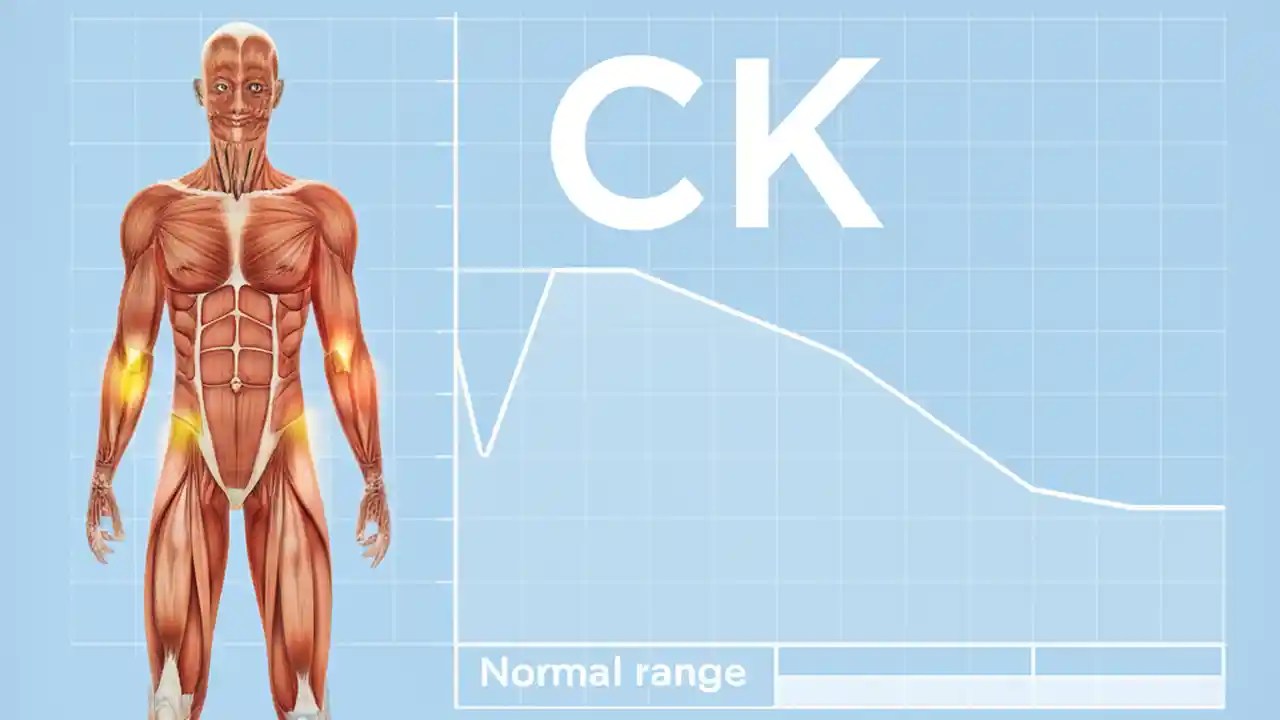 CK

Normal range