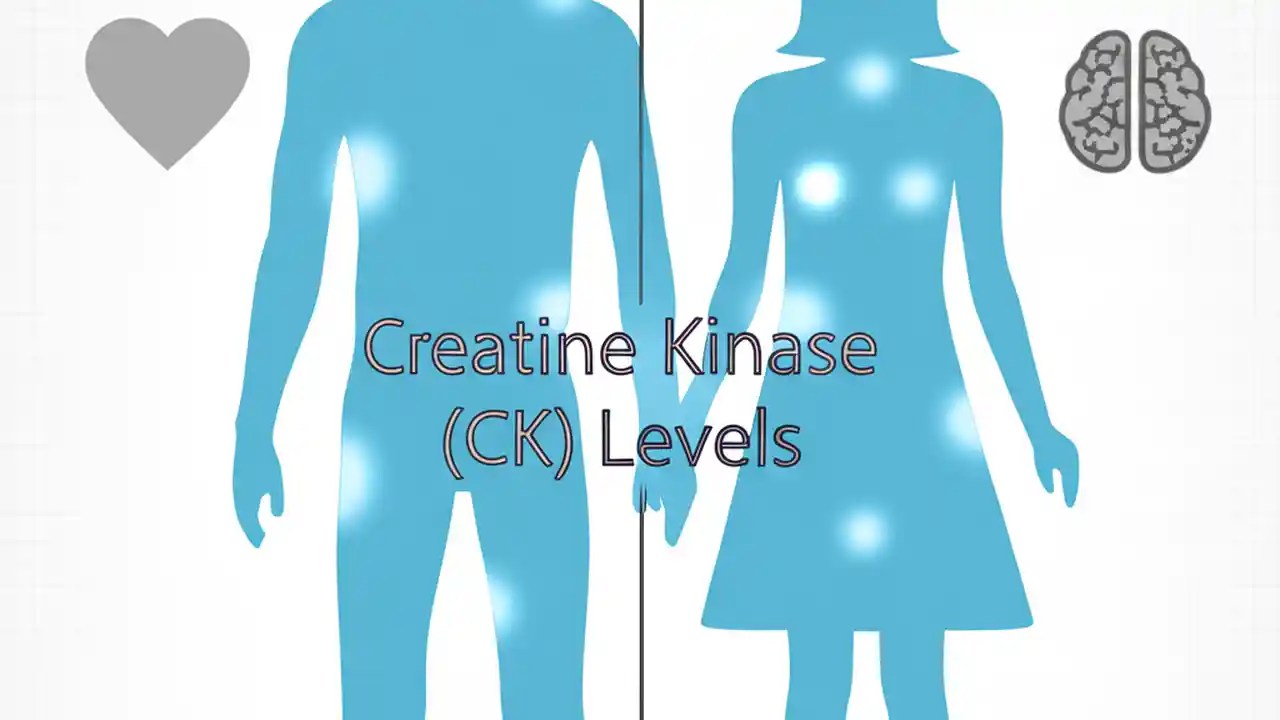 Creatine Kinase (CK) Levels