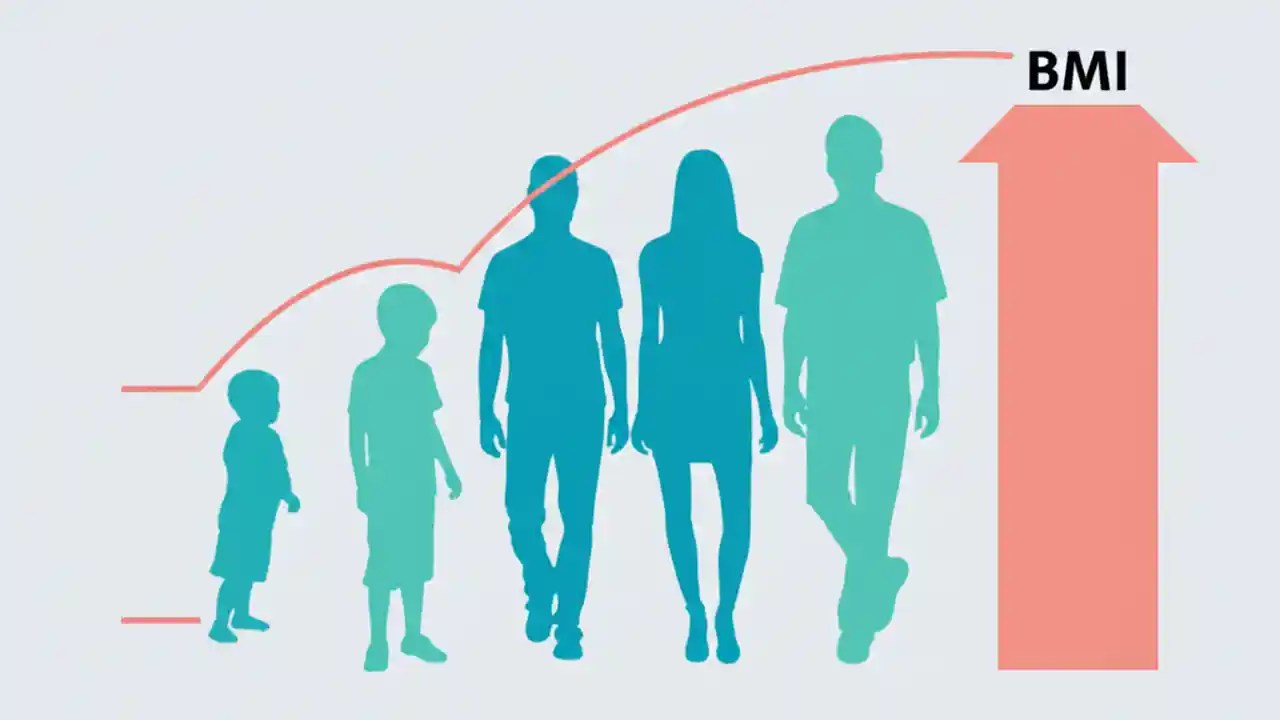 BMI