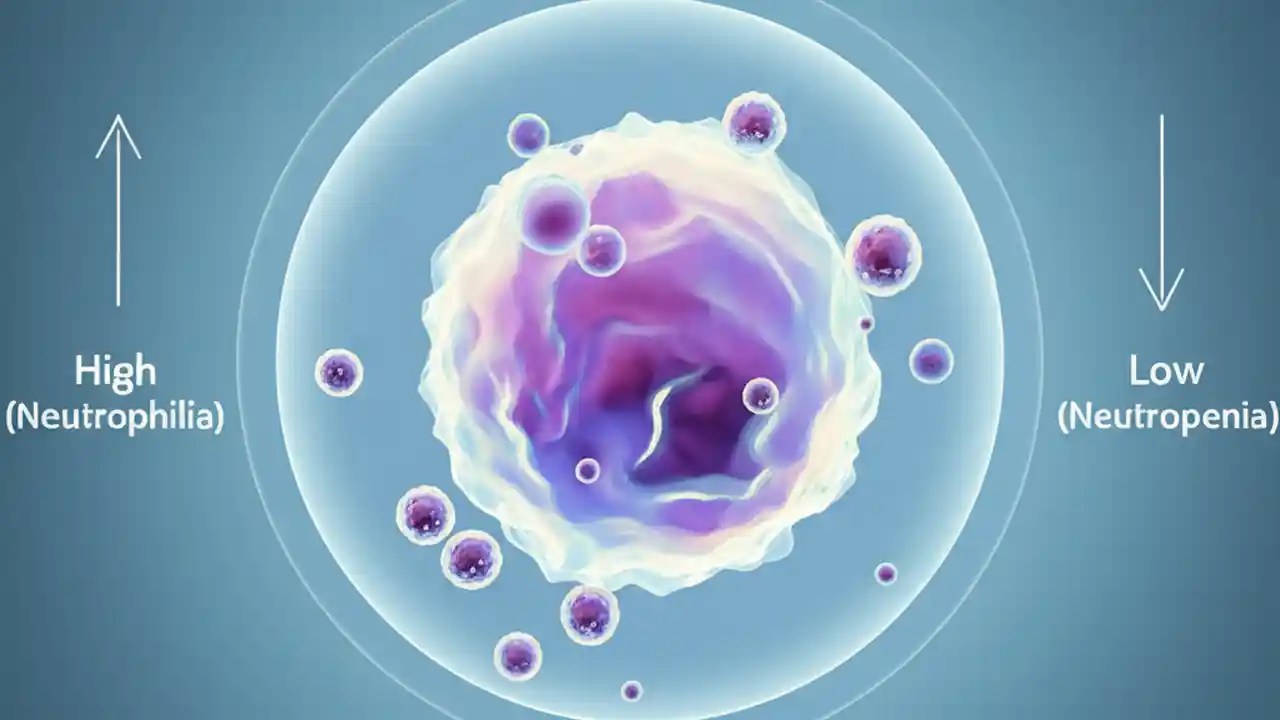 High
(Neutrophilia)

Low
(Neutropenia)