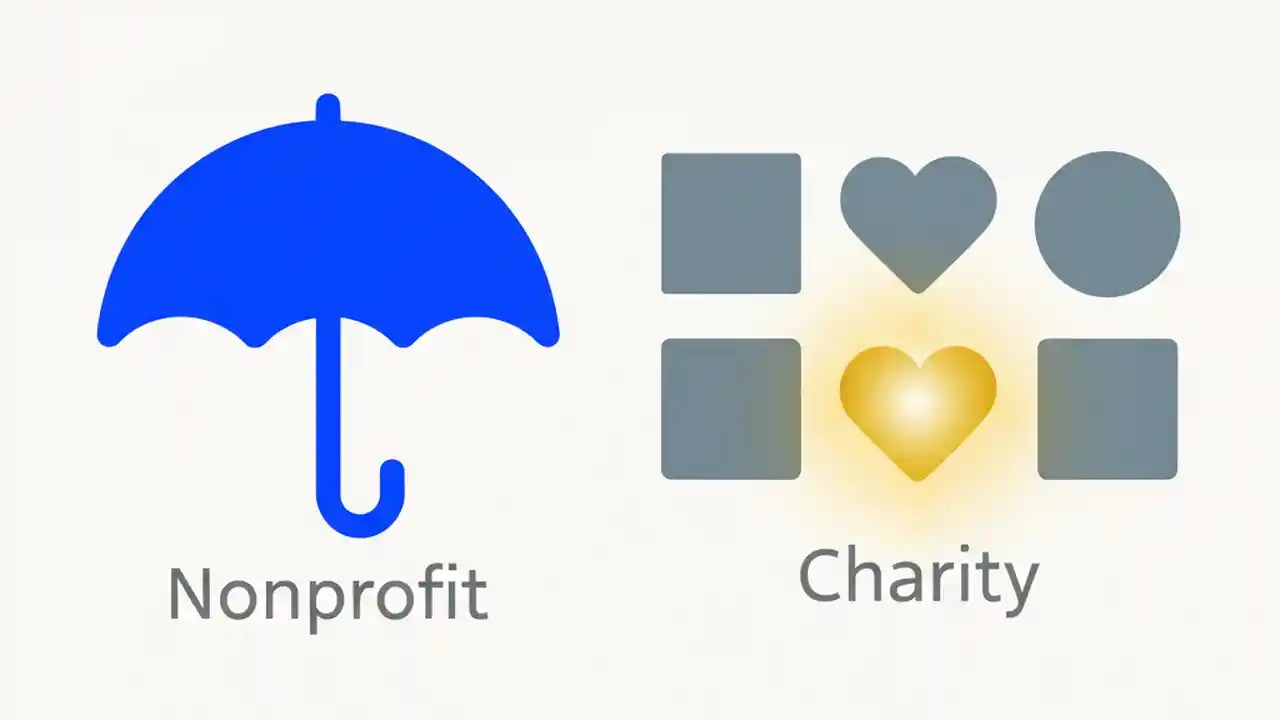 Nonprofit

Charity