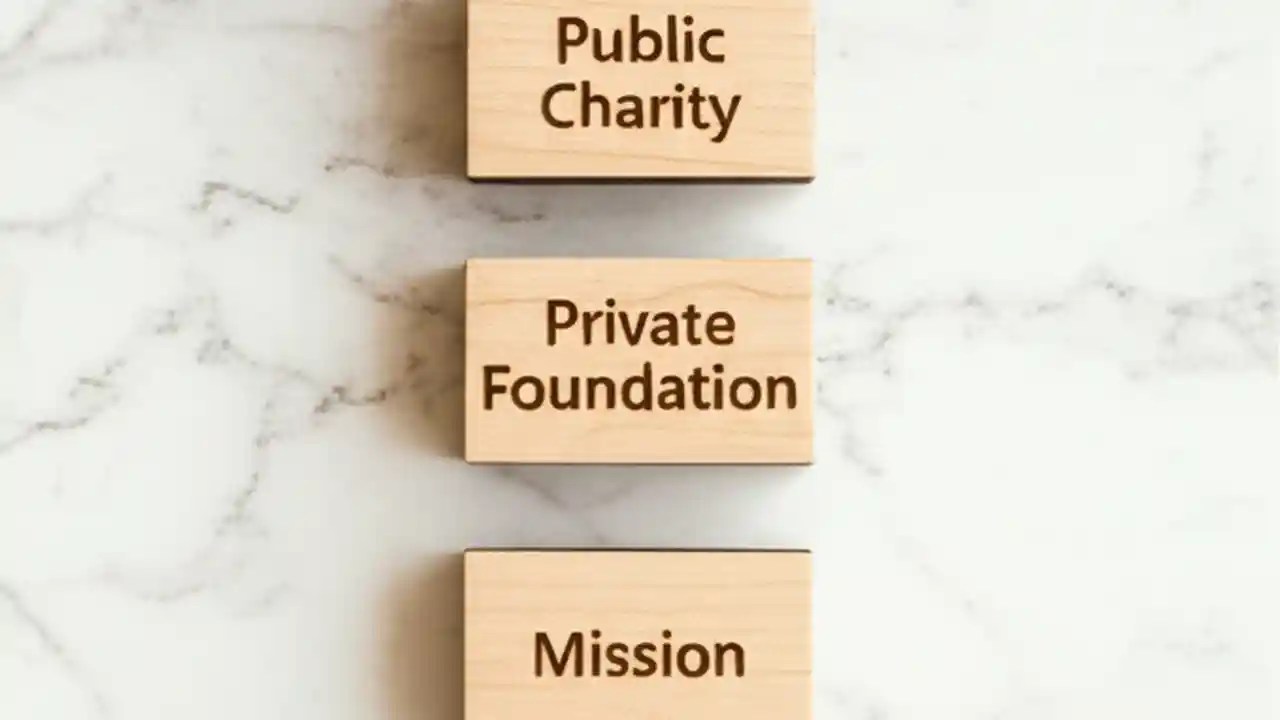 Public Charity

Private Foundation

Mission