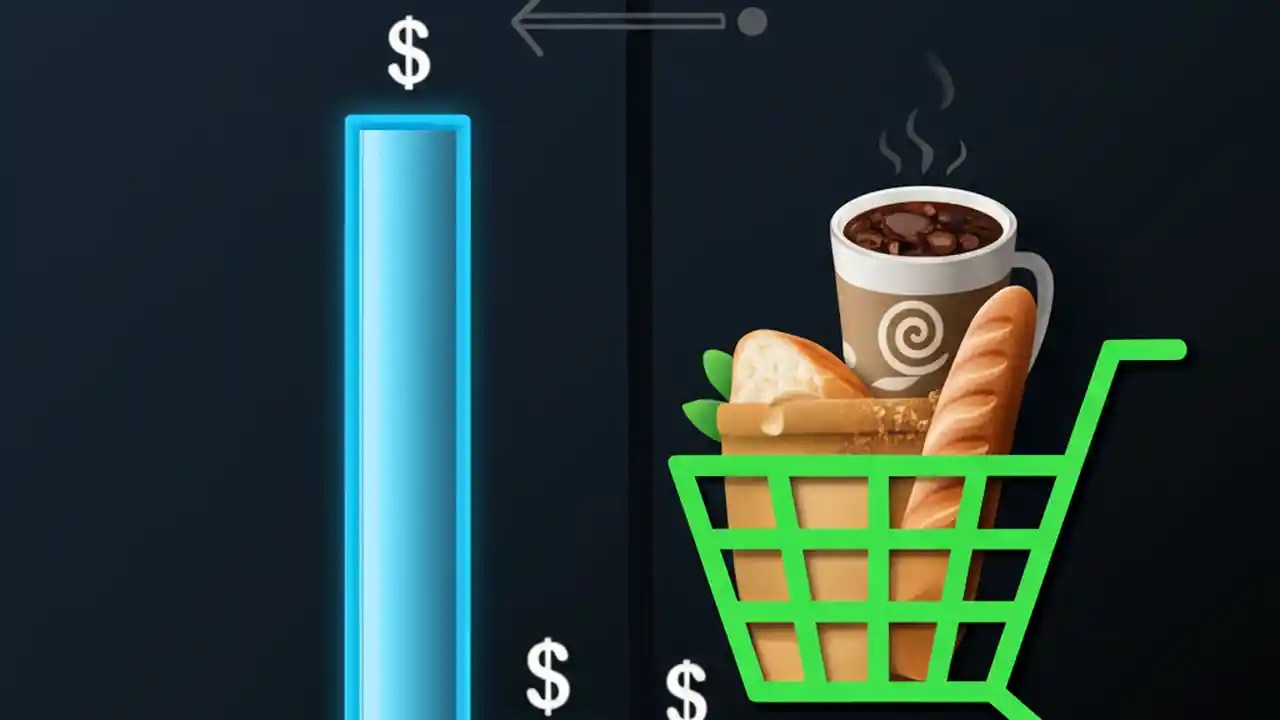 $

$

$