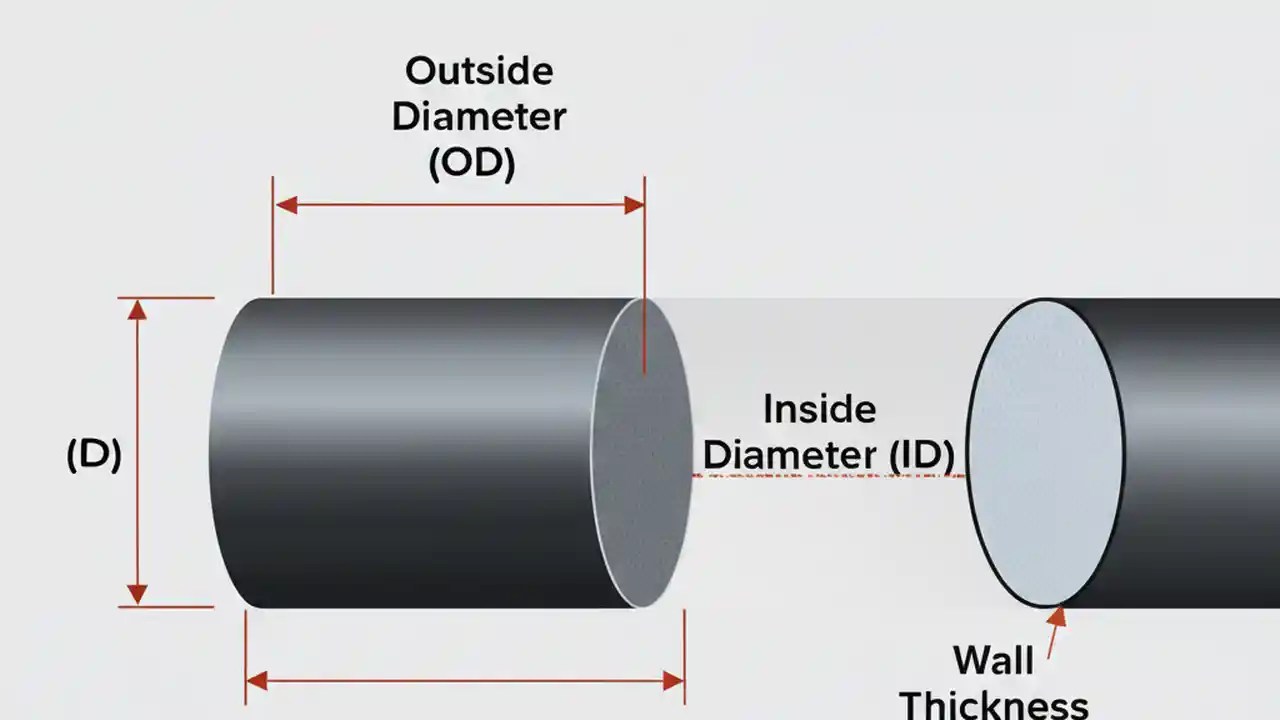 Outside Diameter (OD)

(D)

Inside Diameter (ID)

Wall Thickness