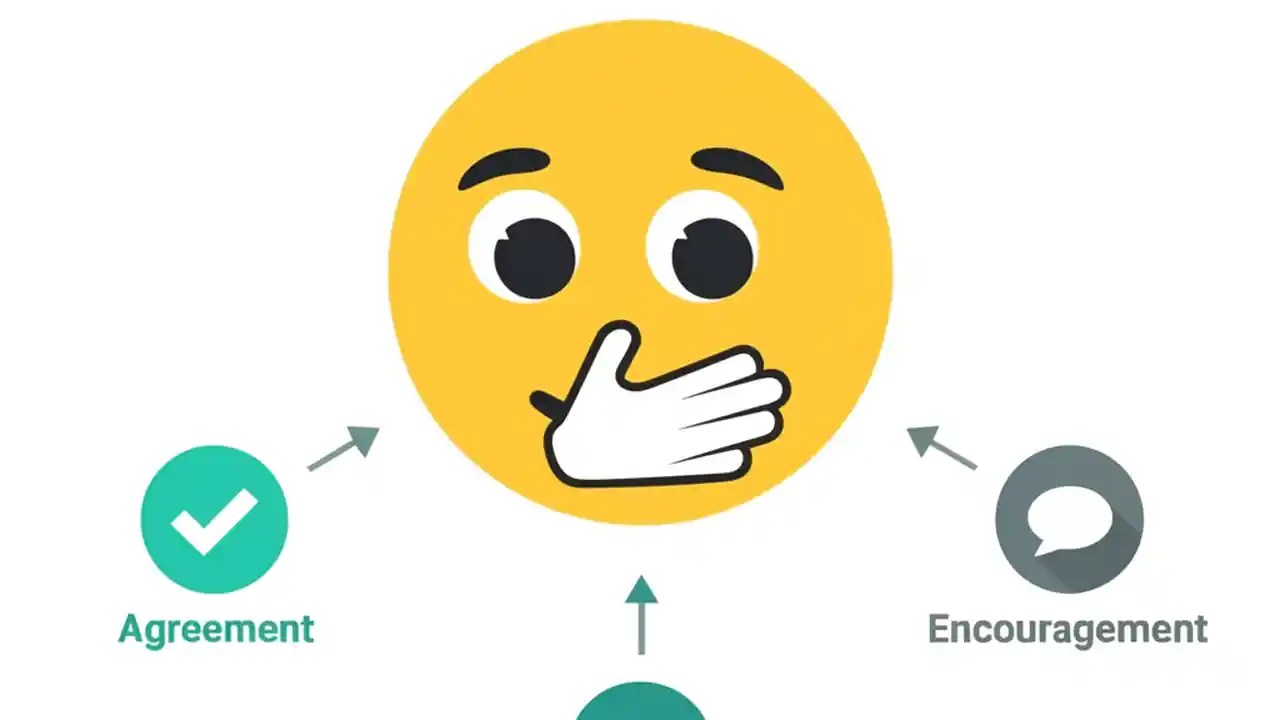 Agreement

Encouragement