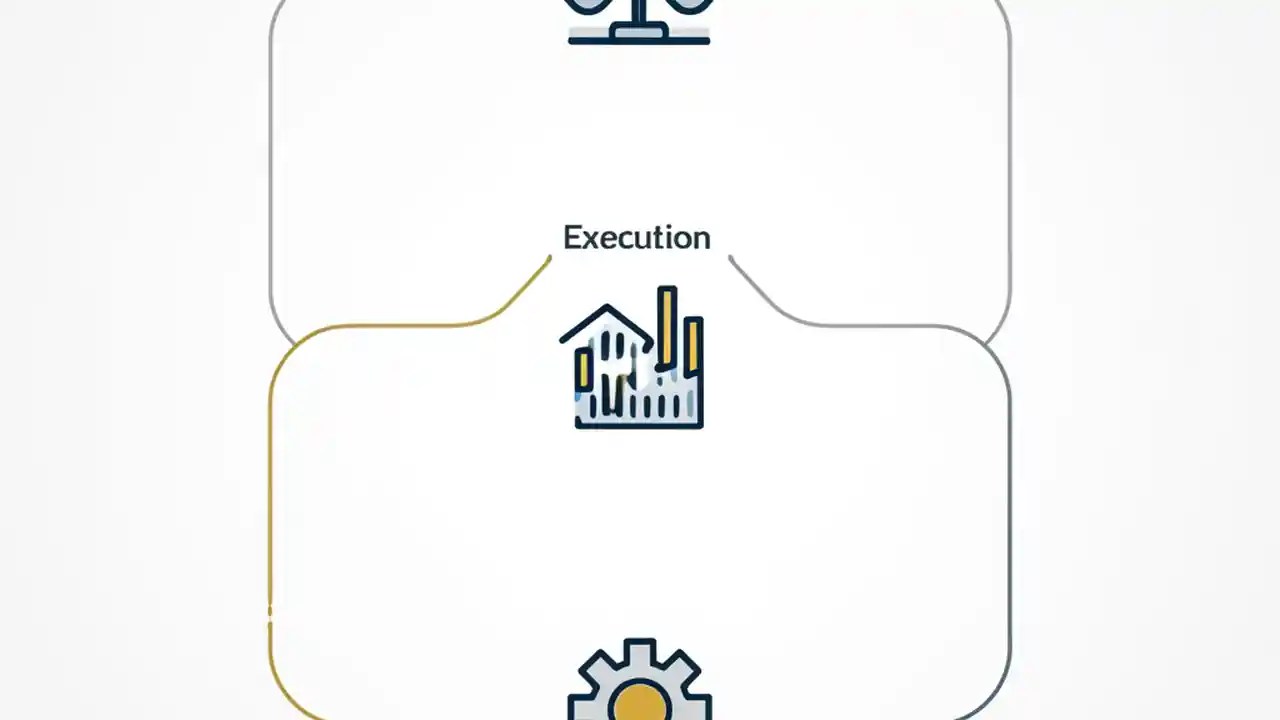 Execution