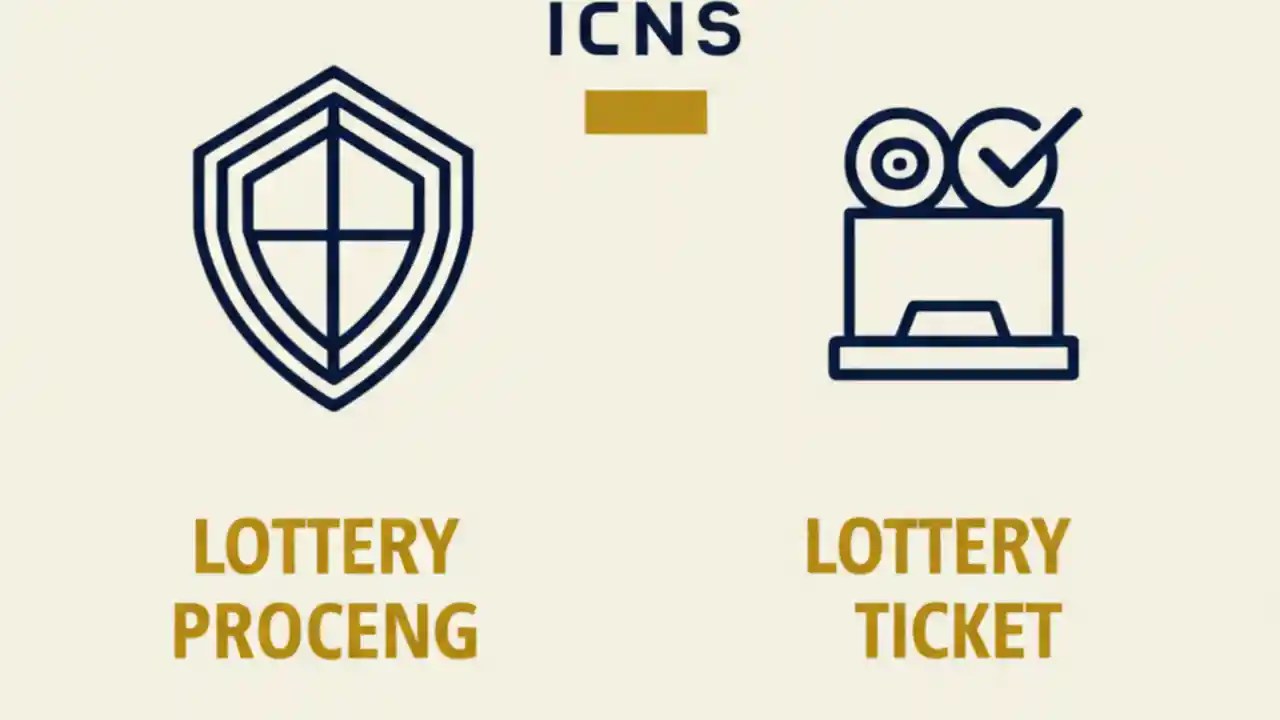 ICNS

LOTTERY PROCENG

LOTTERY TICKET