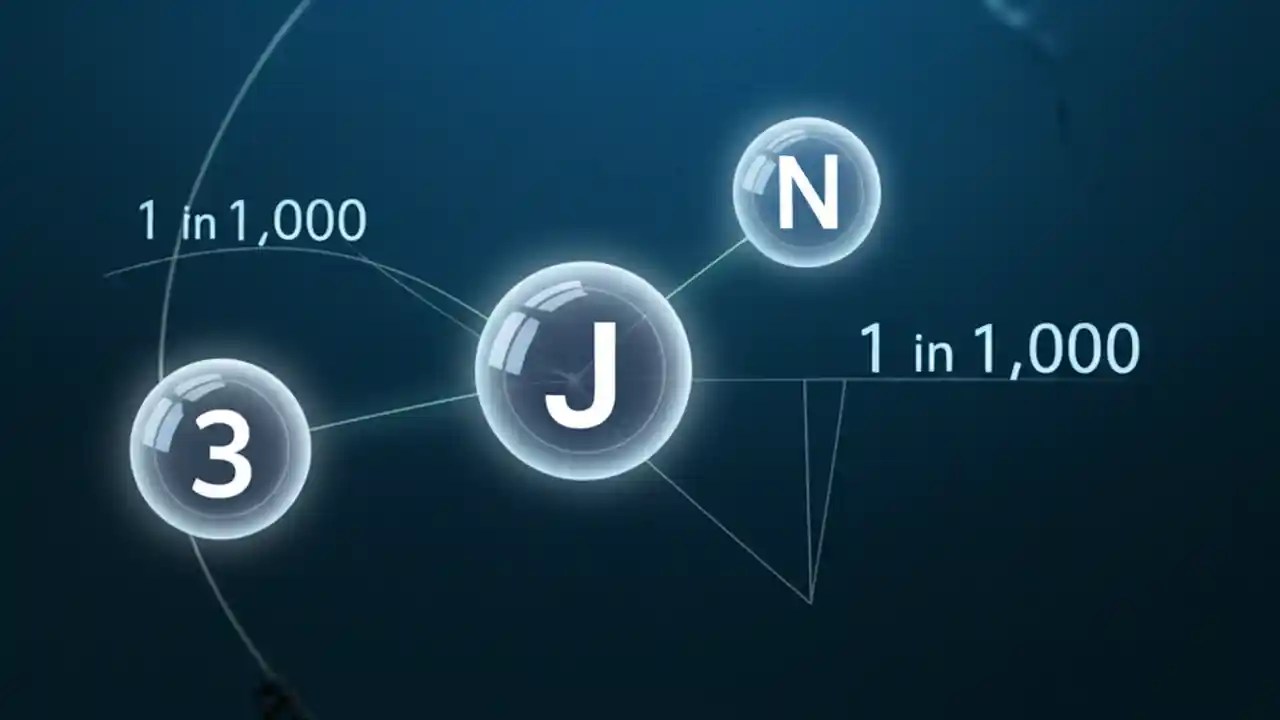 1 in 1,000

N

J

1 in 1,000

3