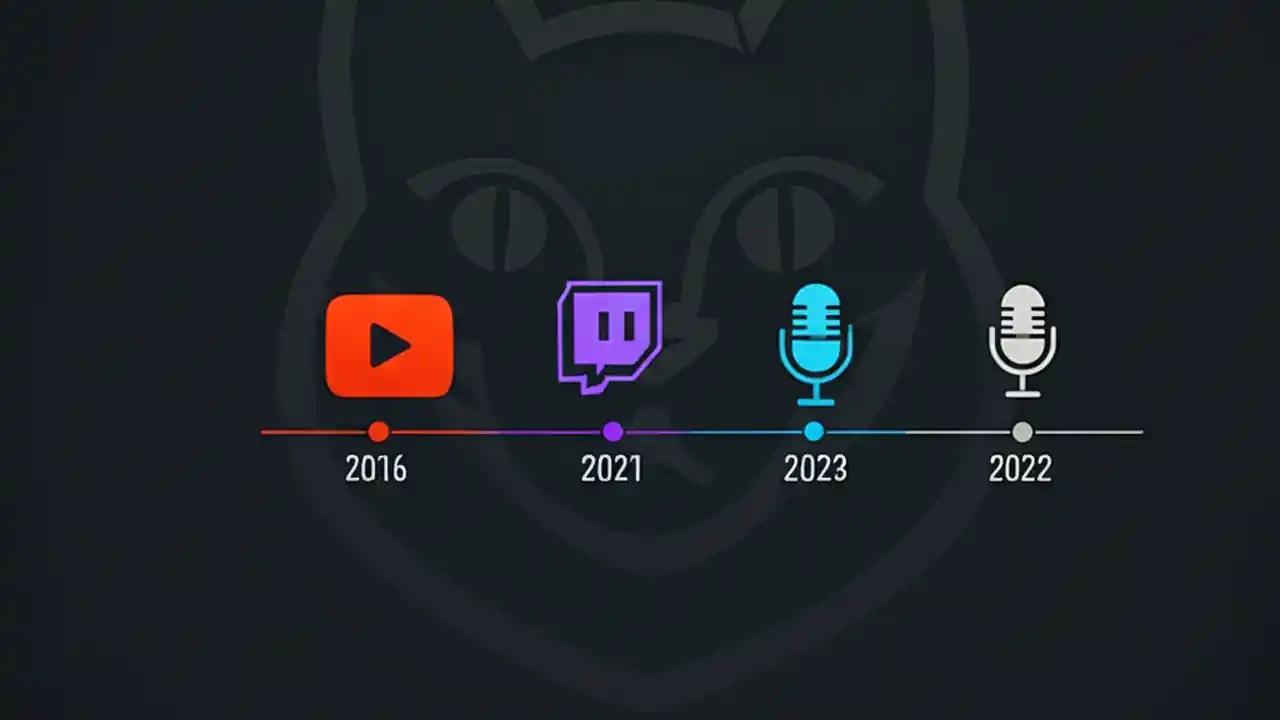 2016
2021
2023
2022