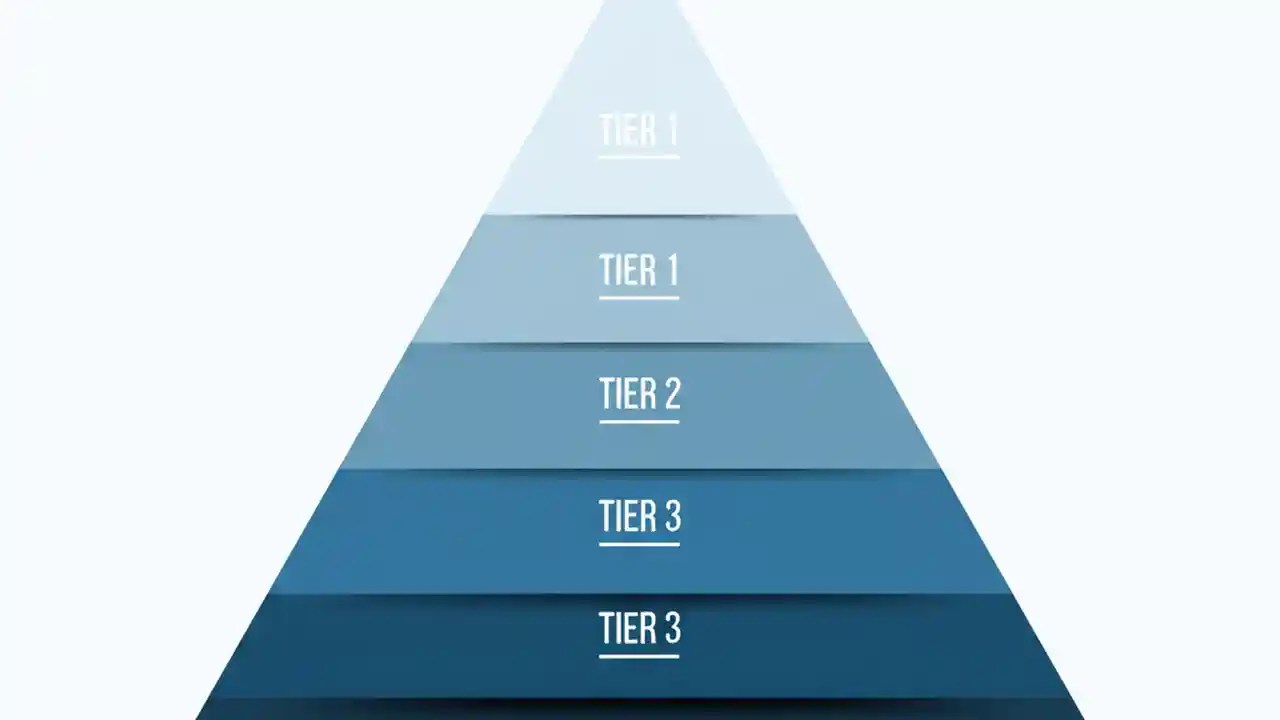 TIER 1

TIER 1

TIER 2

TIER 3

TIER 3