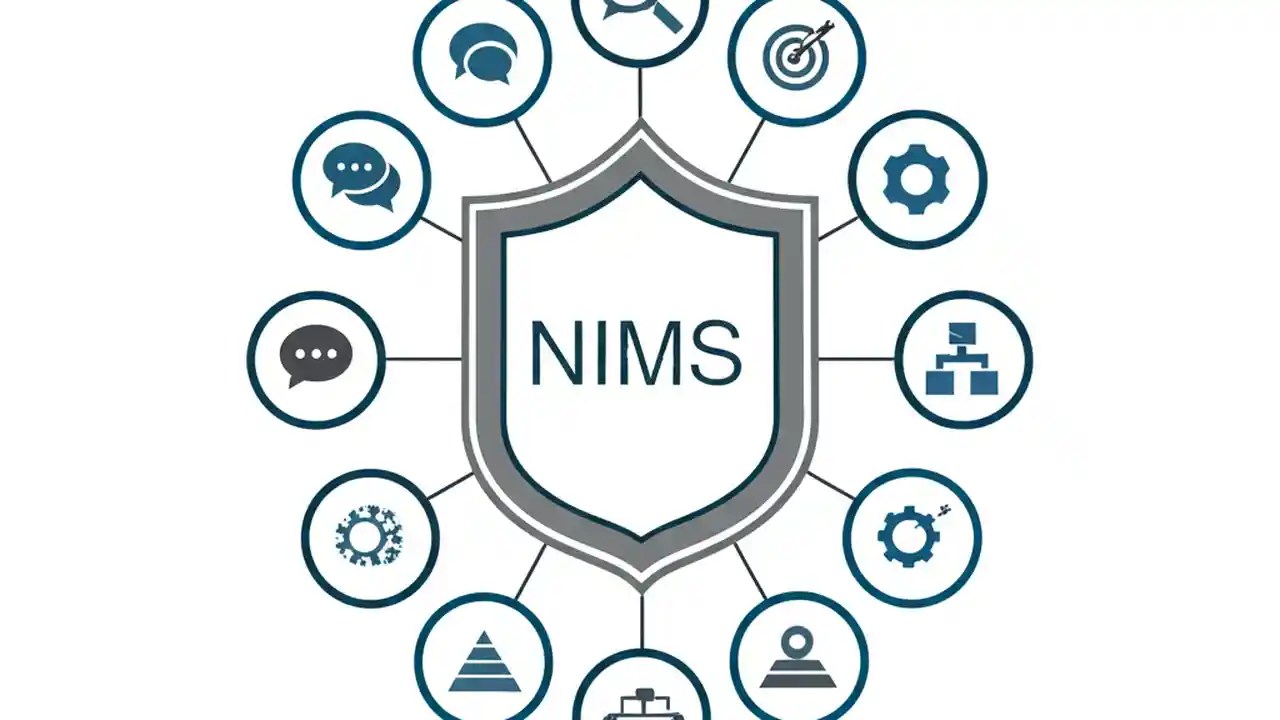 NIMS