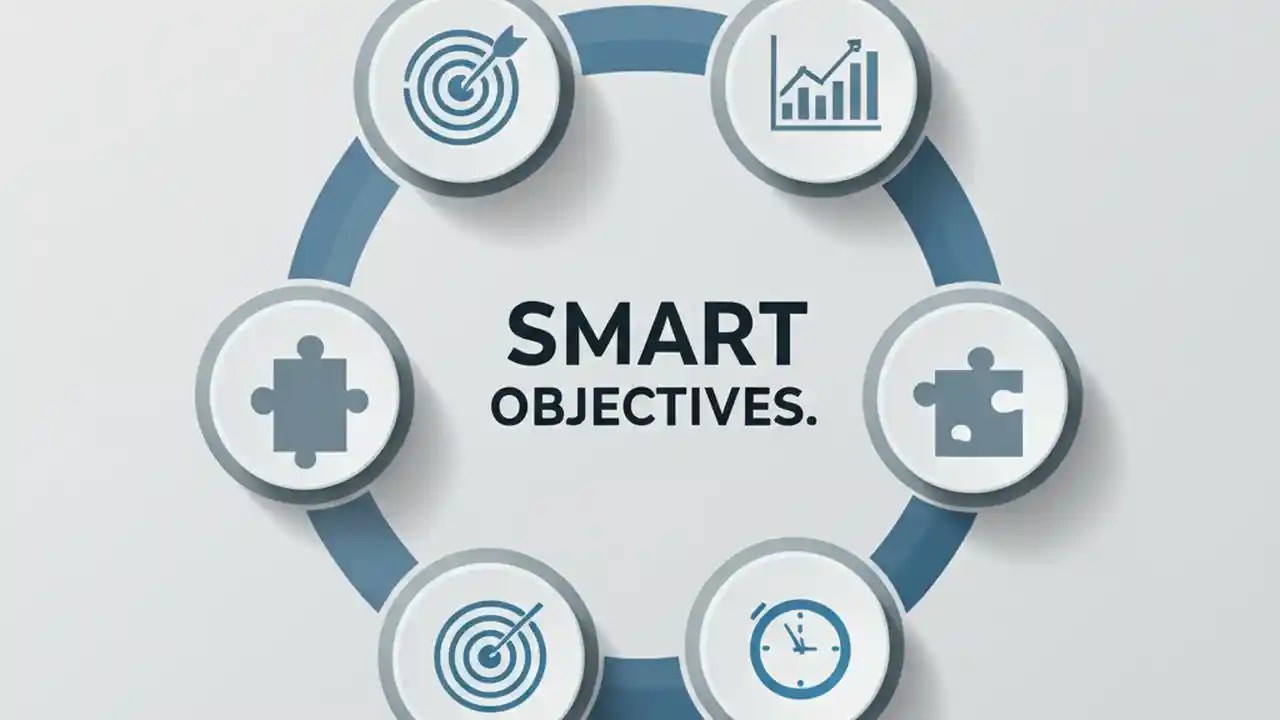 SMART
OBJECTIVES.