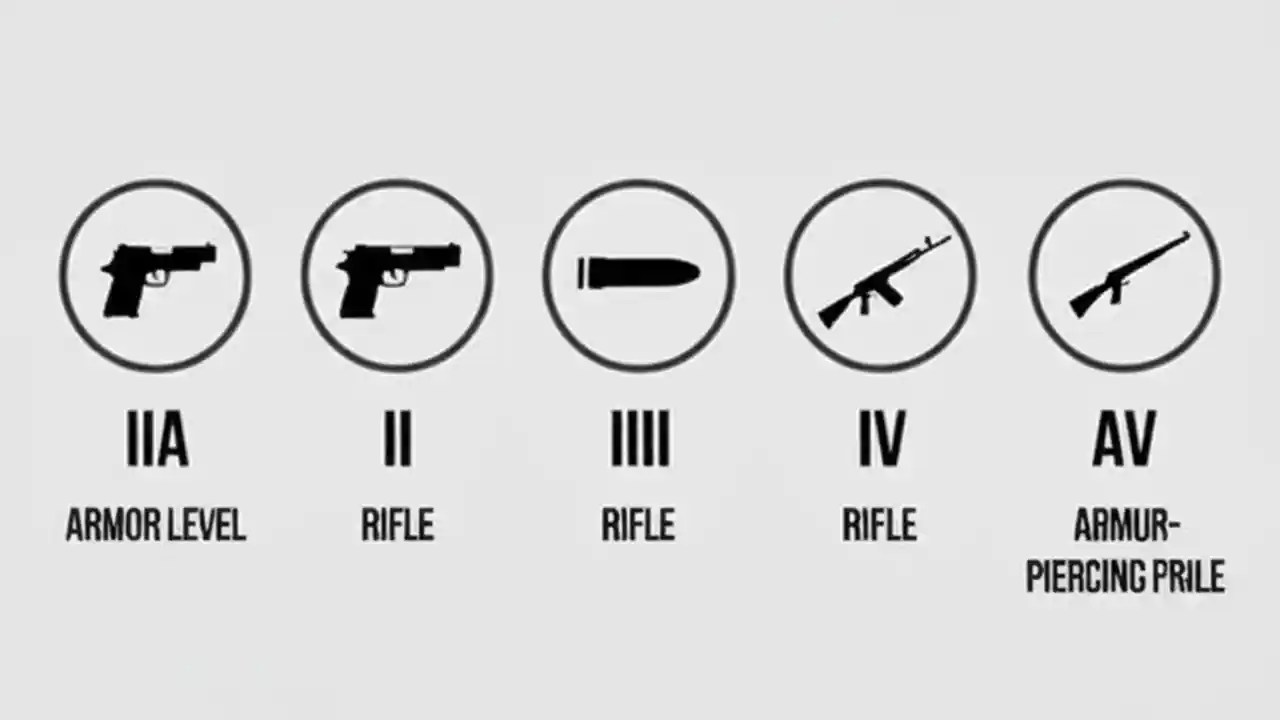 IIA
ARMOR LEVEL

II
RIFLE

IIII
RIFLE

IV
RIFLE

AV
ARMUR-PIERCING PRILE