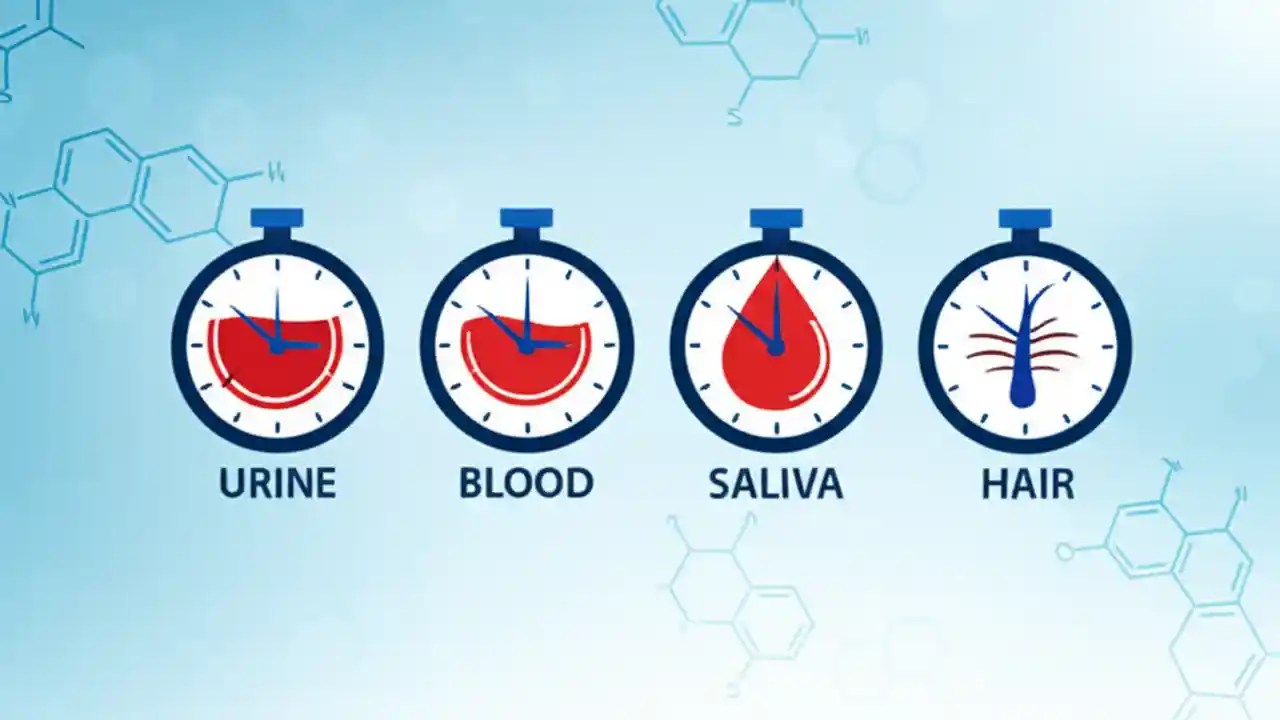 URINE BLOOD SALIVA HAIR