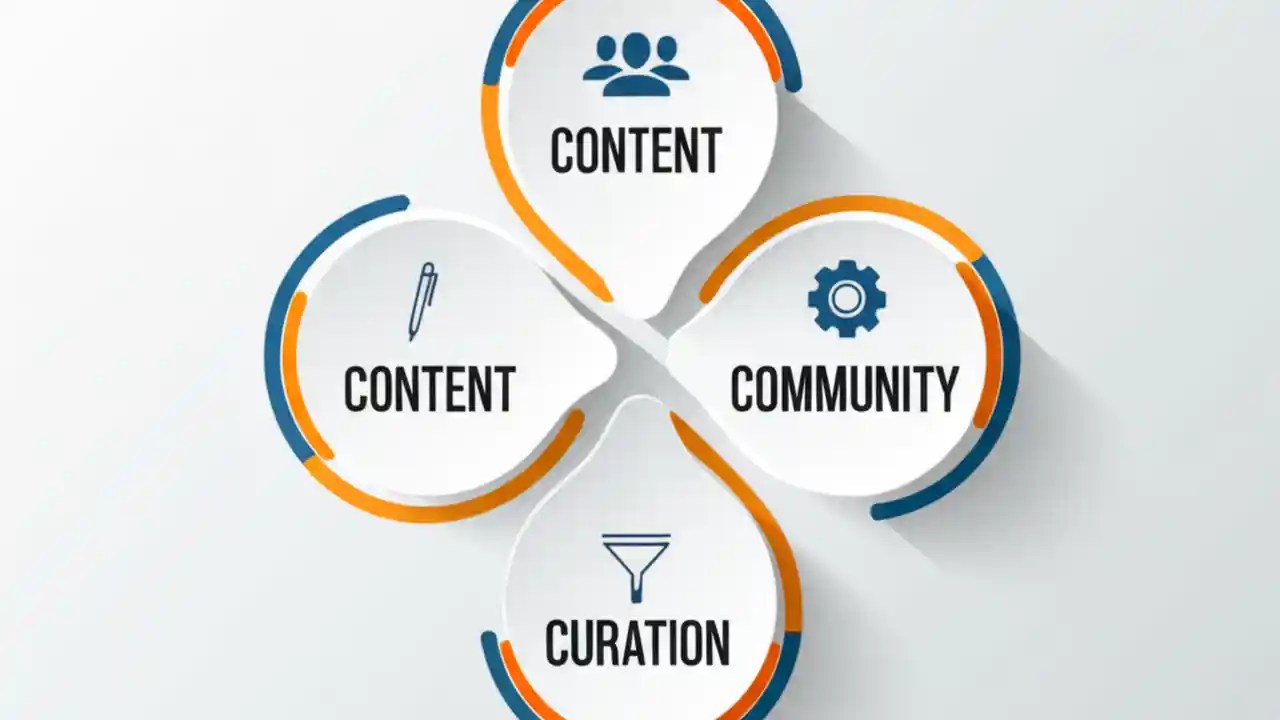 CONTENT

CONTENT

COMMUNITY

CURATION