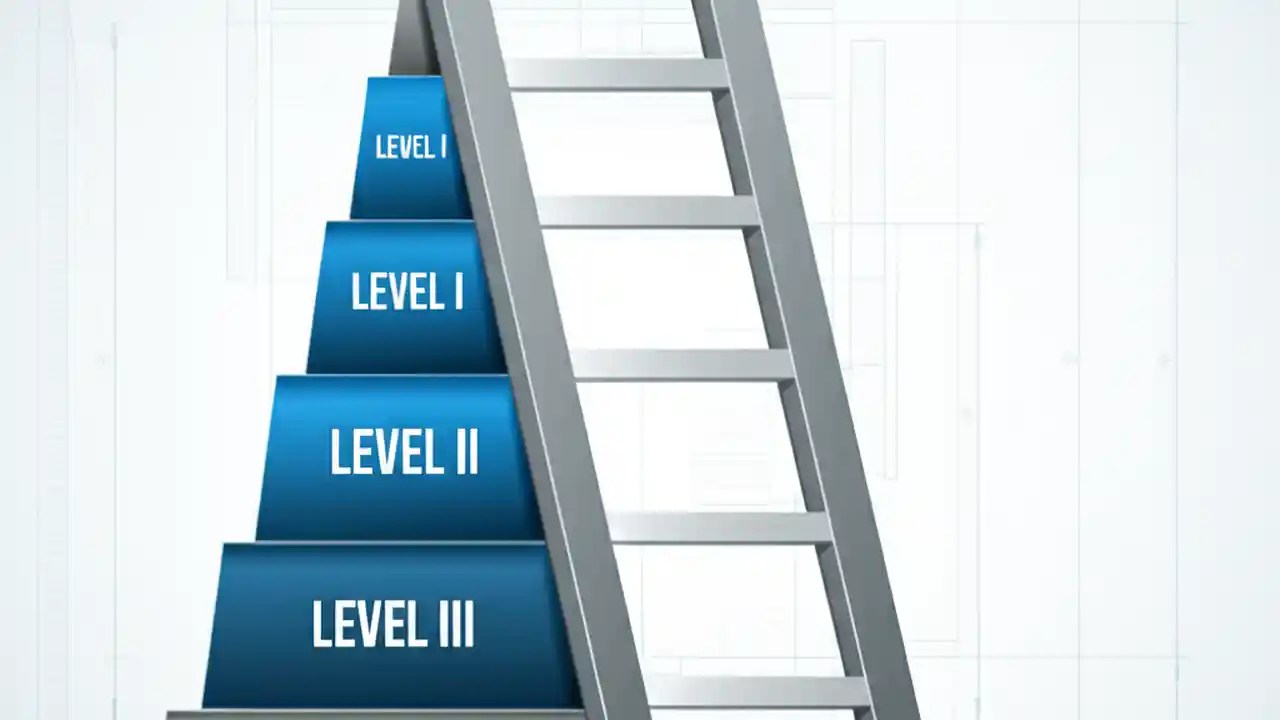 LEVEL I

LEVEL I

LEVEL II

LEVEL III