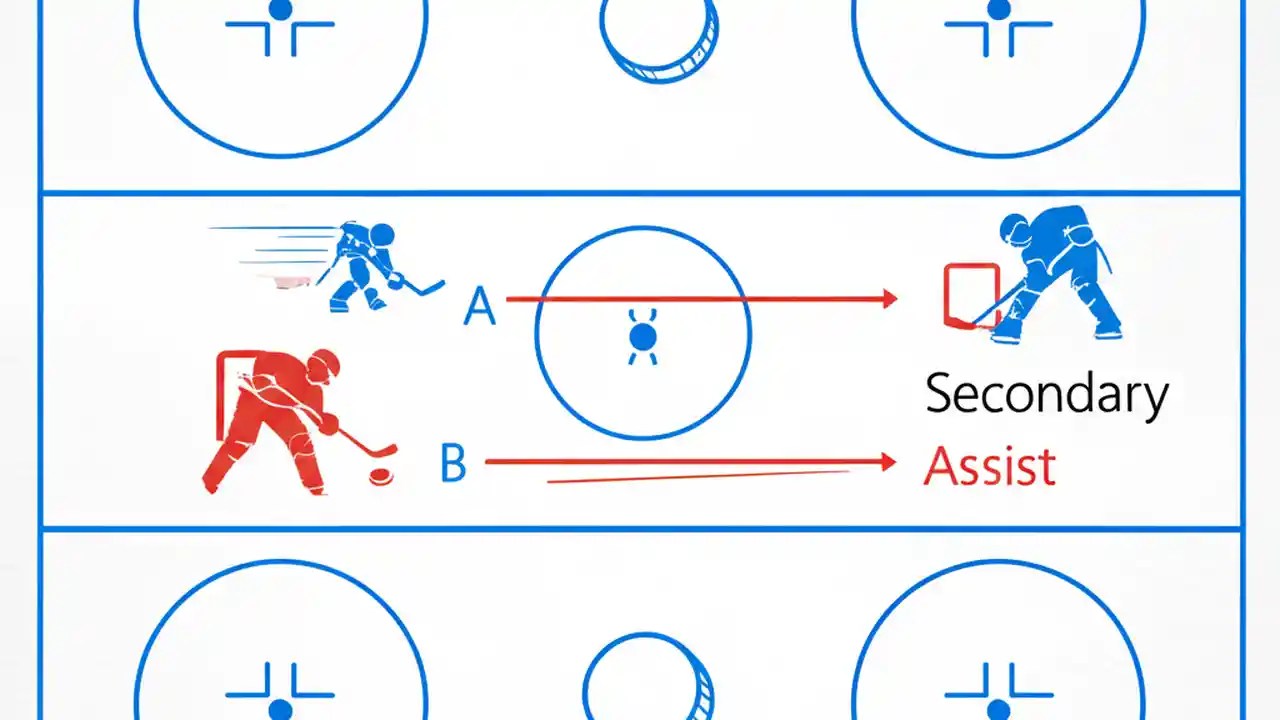 A

Secondary

B

Assist