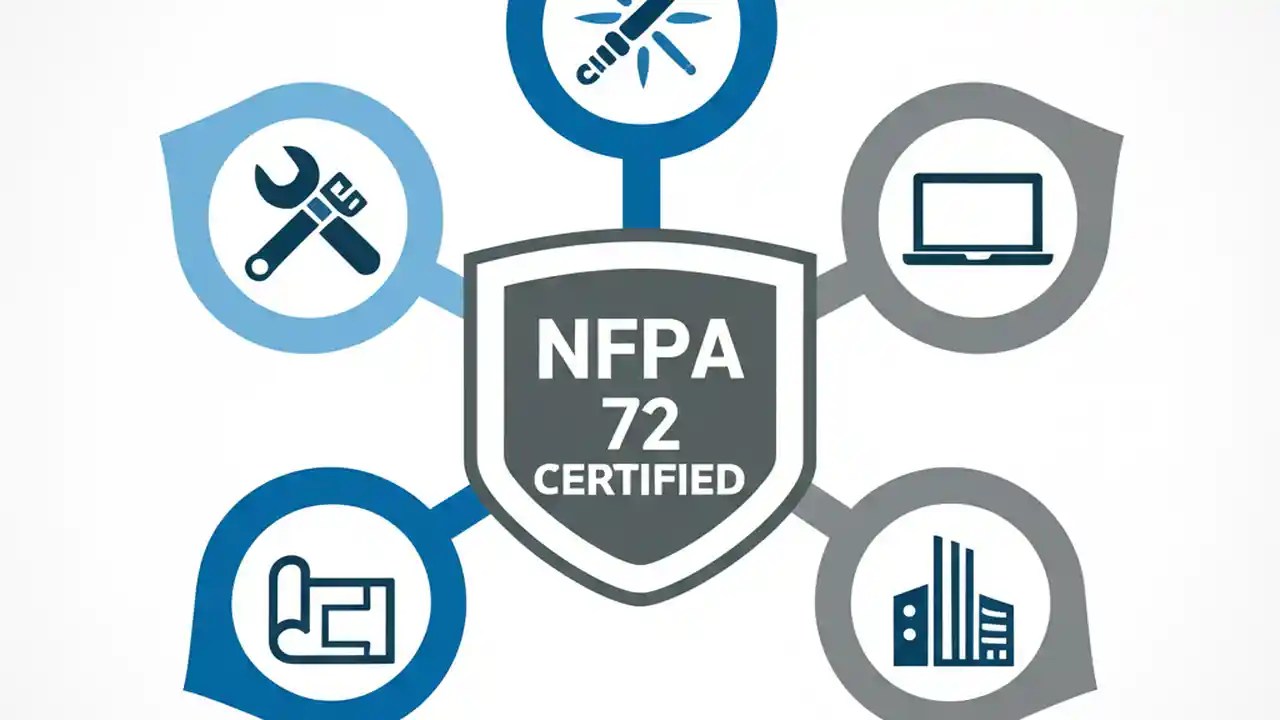 NFPA
72
CERTIFIED