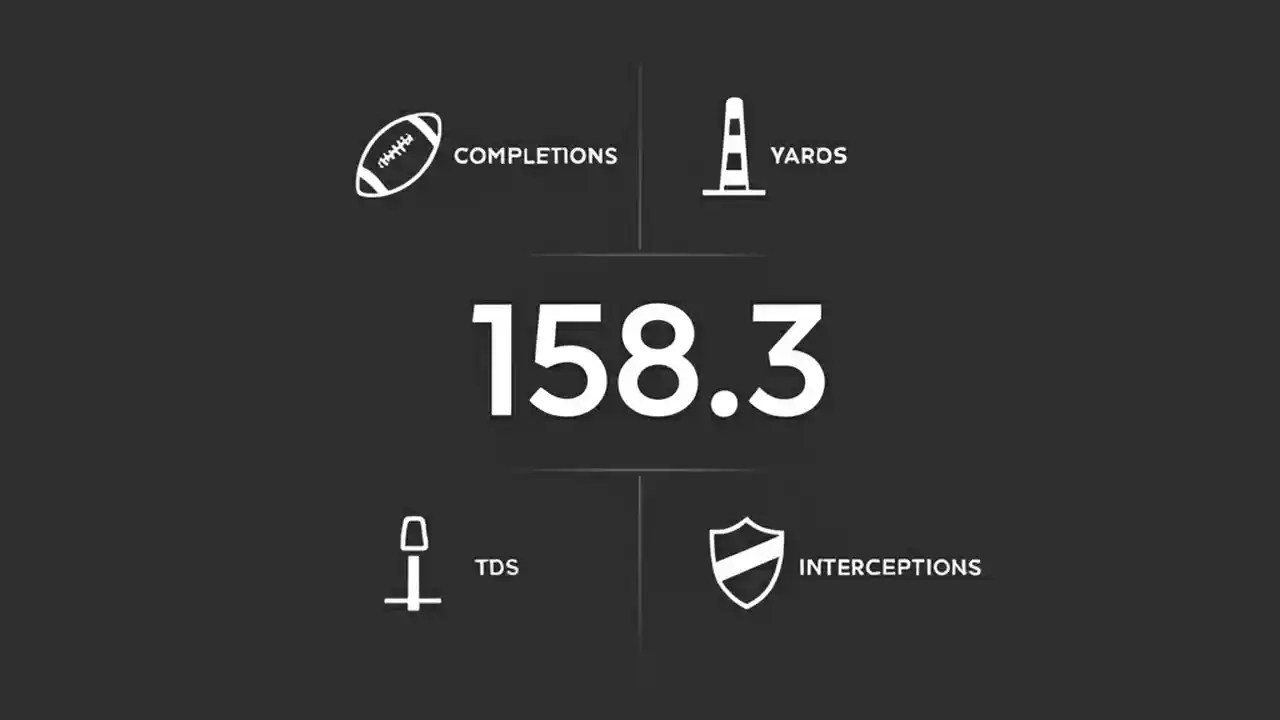 COMPLETIONS

YARDS

158.3

TDS

INTERCEPTIONS