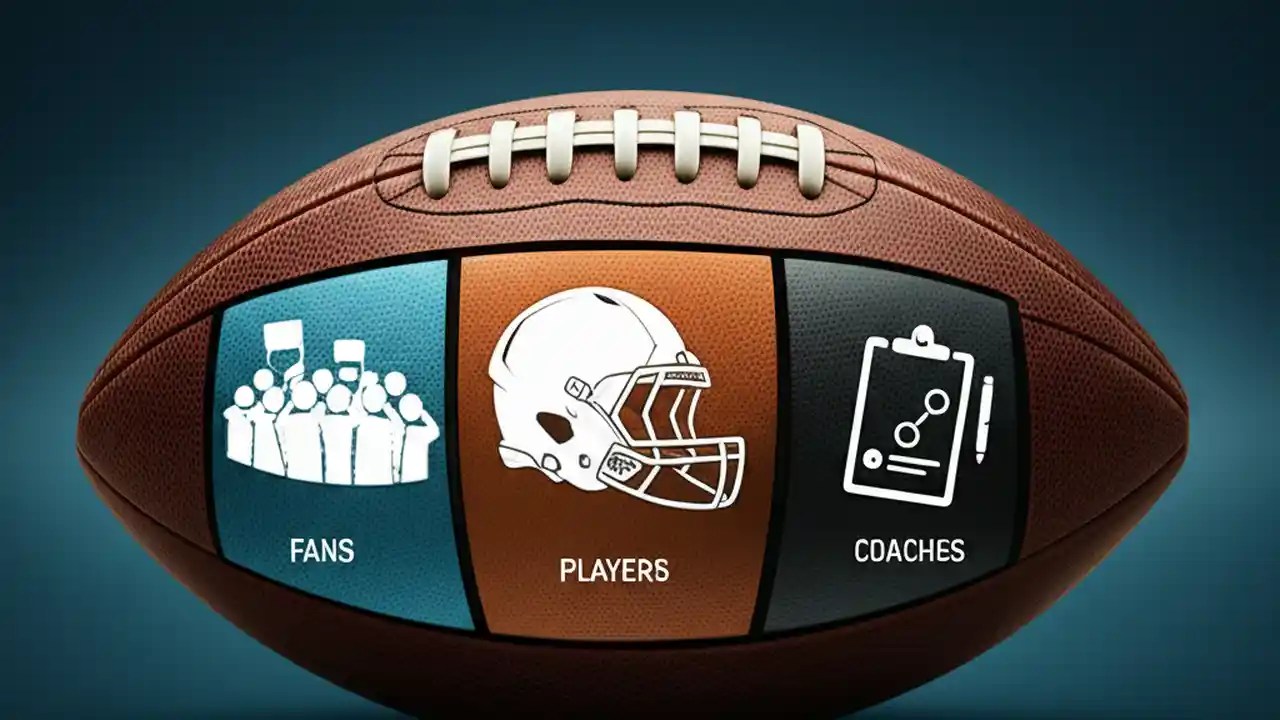 FANS

PLAYERS

COACHES