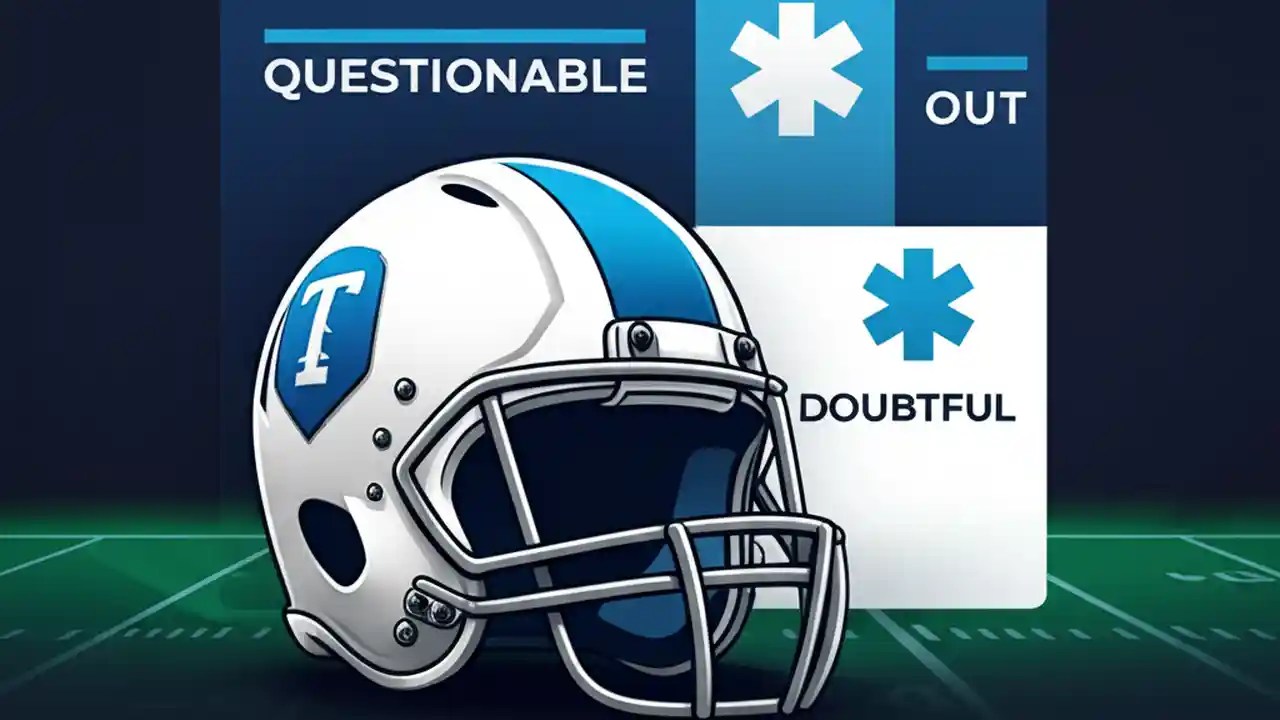 QUESTIONABLE

OUT

T

DOUBTFUL