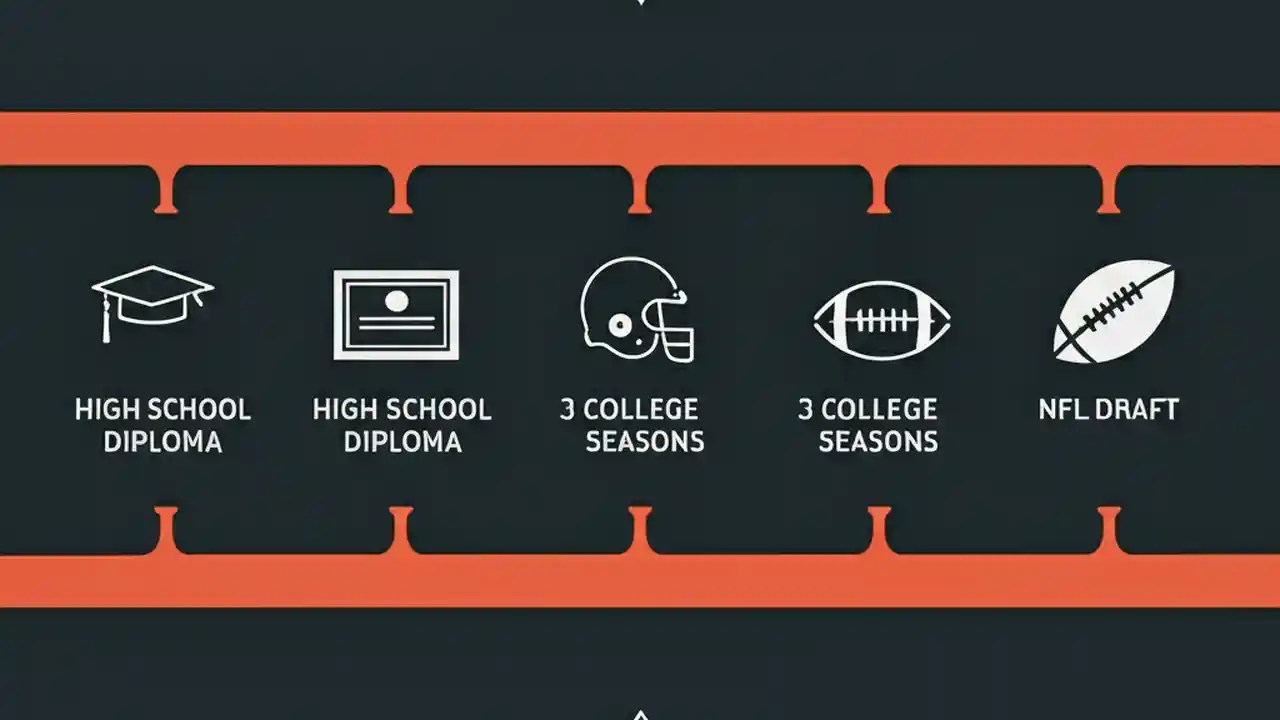 HIGH SCHOOL DIPLOMA

HIGH SCHOOL DIPLOMA

3 COLLEGE SEASONS

3 COLLEGE SEASONS

NFL DRAFT